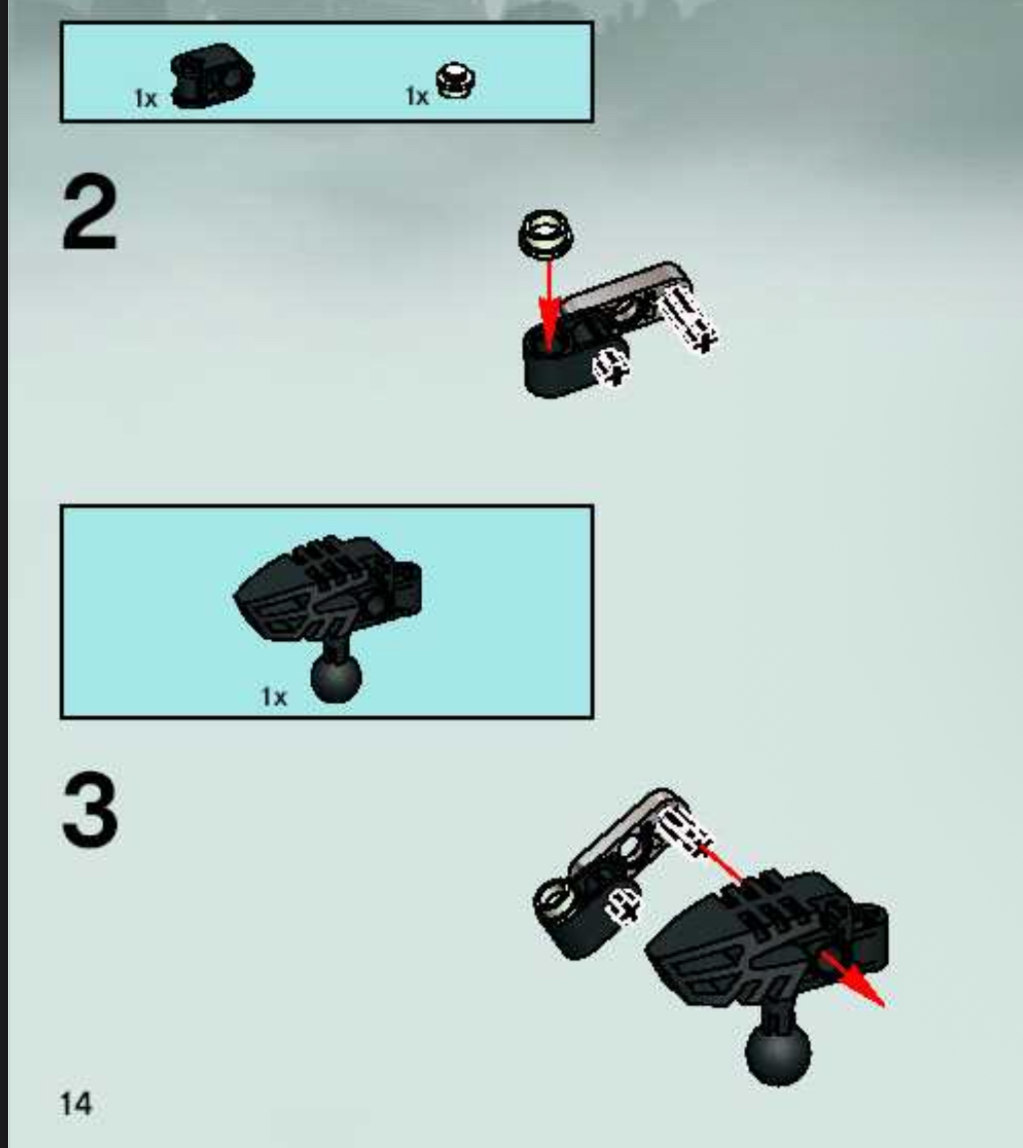 1x 1x

2

1x

3

14