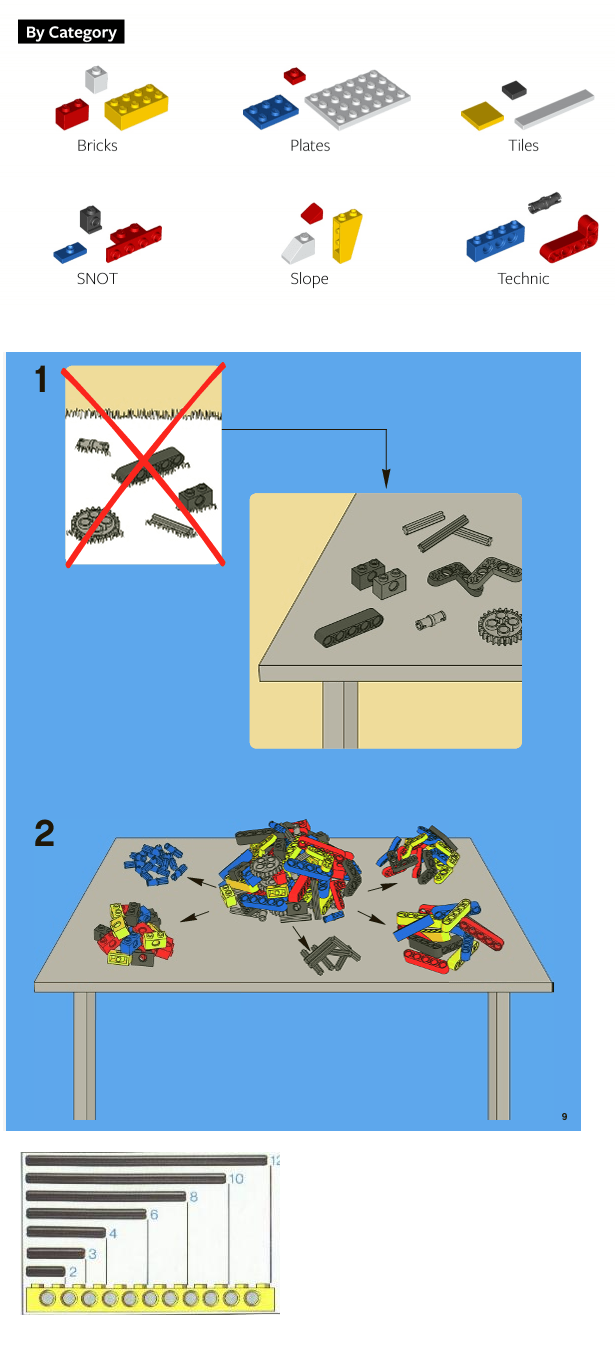 By Category

Bricks

Plates

Tiles

SNOT

Slope

Technic

1

2

9

12

10

8

6

4

3

2