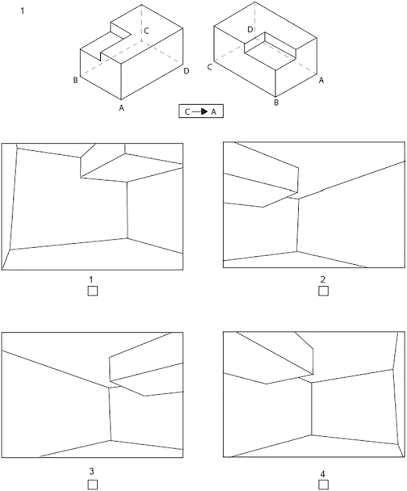 1

C

B

D

A

D

C

A

B

C → A

1
☐

2
☐

3
☐

4
☐