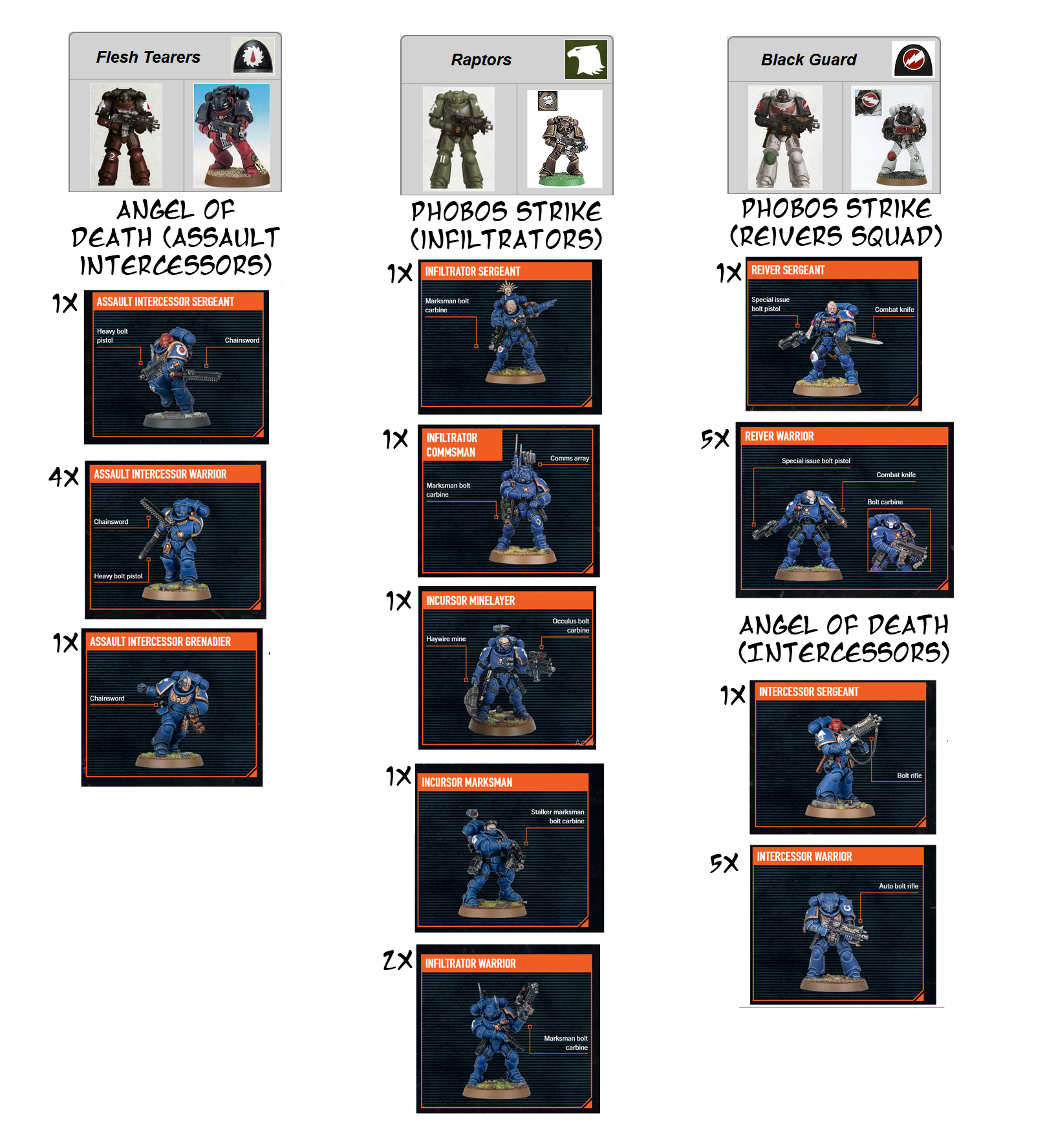 Flesh Tearers

ANGEL OF DEATH (ASSAULT INTERCESSORS)

1X

ASSAULT INTERCESSOR SERGEANT

Heavy bolt pistol

Chainsword

4X

ASSAULT INTERCESSOR WARRIOR

Chainsword

Heavy bolt pistol

1X

ASSAULT INTERCESSOR GRENADIER

Chainsword

Raptors

PHOBOS STRIKE (INFILTRATORS)

1X

INFILTRATOR SERGEANT

Marksman bolt carbine

1X

INFILTRATOR COMMSMAN

Comms array

Marksman bolt carbine

1X

INCURSOR MINELAYER

Occulus bolt carbine

Haywire mine

1X

INCURSOR MARKSMAN

Stalker marksman bolt carbine

2X

INFILTRATOR WARRIOR

Marksman bolt carbine

Black Guard

PHOBOS STRIKE (REIVERS SQUAD)

1X

REIVER SERGEANT

Special issue bolt pistol

Combat knife

5X

REIVER WARRIOR

Special issue bolt pistol

Combat knife

Bolt carbine

ANGEL OF DEATH (INTERCESSORS)

1X

INTERCESSOR SERGEANT

Bolt rifle

5X

INTERCESSOR WARRIOR

Auto bolt rifle