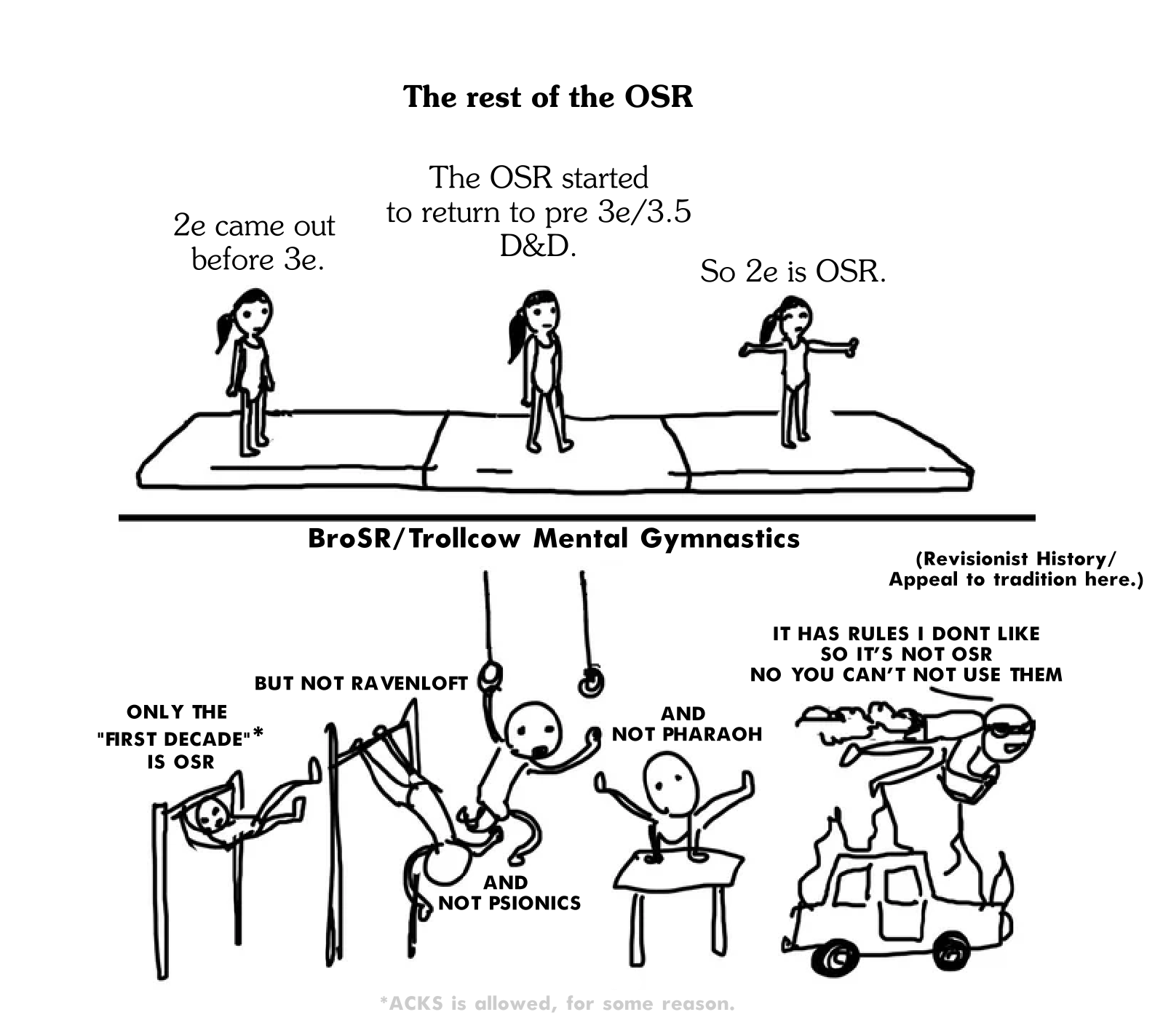 The rest of the OSR

2e came out before 3e.

The OSR started to return to pre 3e/3.5 D&D.

So 2e is OSR.

BroSR/Trollcow Mental Gymnastics

(Revisionist History/ Appeal to tradition here.)

ONLY THE "FIRST DECADE"* IS OSR

BUT NOT RAVENLOFT

AND NOT PSIONICS

AND NOT PHARAOH

IT HAS RULES I DONT LIKE SO IT'S NOT OSR NO YOU CAN'T NOT USE THEM

*ACKS is allowed, for some reason.