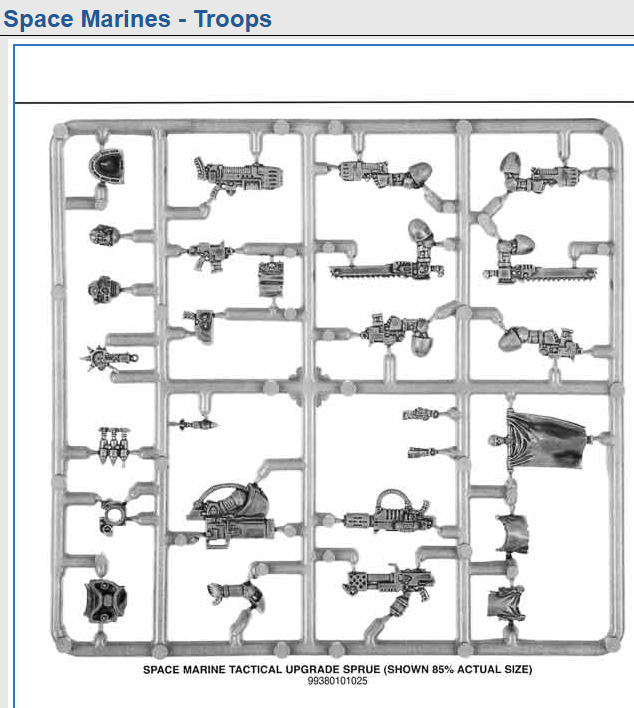 Space Marines - Troops

SPACE MARINE TACTICAL UPGRADE SPRUE (SHOWN 85% ACTUAL SIZE)
99380101025