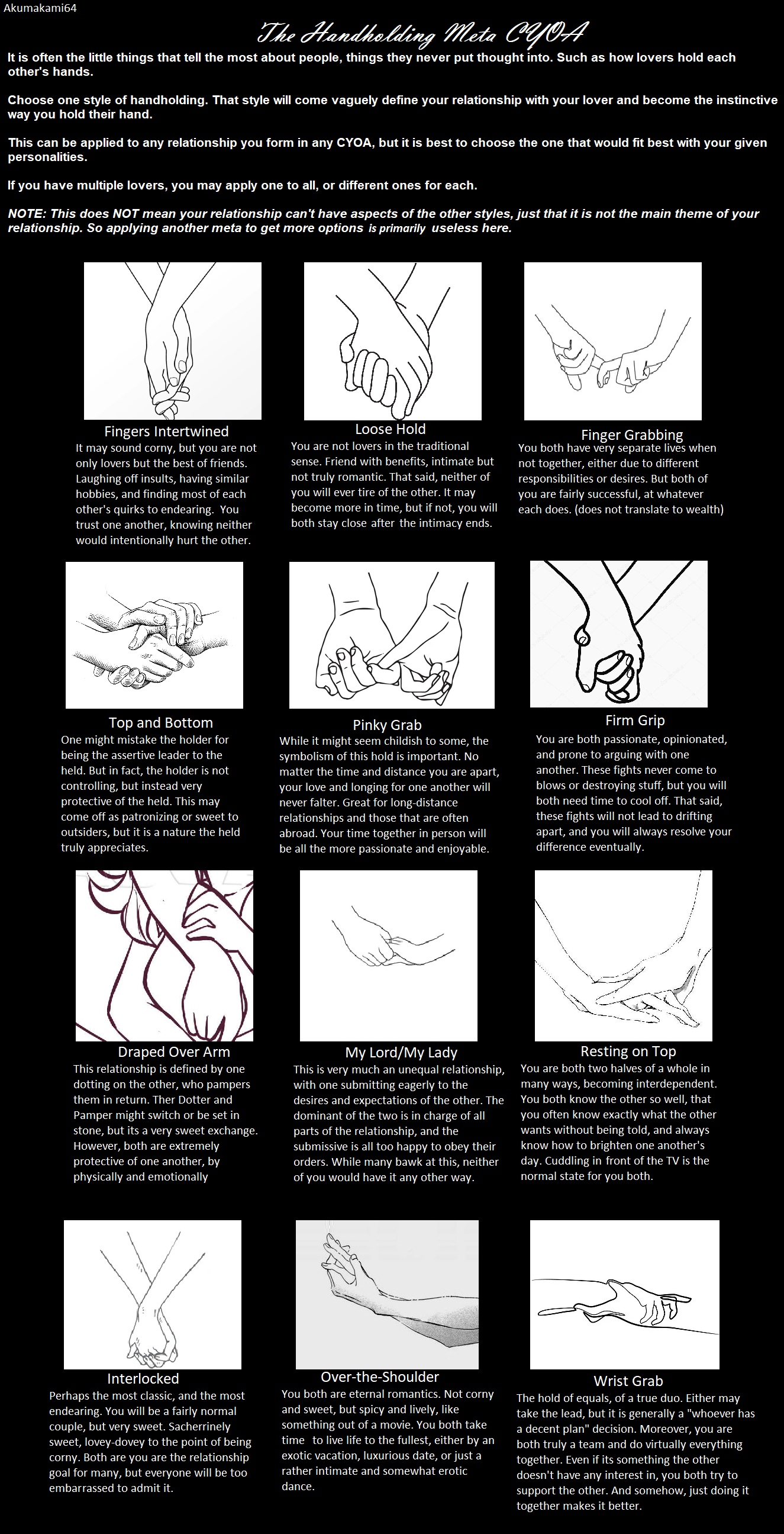 Akumakami64

The Handholding Meta CYOA

It is often the little things that tell the most about people, things they never put thought into. Such as how lovers hold each other's hands.

Choose one style of handholding. That style will come vaguely define your relationship with your lover and become the instinctive way you hold their hand.

This can be applied to any relationship you form in any CYOA, but it is best to choose the one that would fit best with your given personalities.

If you have multiple lovers, you may apply one to all, or different ones for each.

NOTE: This does NOT mean your relationship can't have aspects of the other styles, just that it is not the main theme of your relationship. So applying another meta to get more options is primarily useless here.

Fingers Intertwined
It may sound corny, but you are not only lovers but the best of friends. Laughing off insults, having similar hobbies, and finding most of each other's quirks to endearing. You trust one another, knowing neither would intentionally hurt the other.

Loose Hold
You are not lovers in the traditional sense. Friend with benefits, intimate but not truly romantic. That said, neither of you will ever tire of the other. It may become more in time, but if not, you will both stay close after the intimacy ends.

Finger Grabbing
You both have very separate lives when not together, either due to different responsibilities or desires. But both of you are fairly successful, at whatever each does. (does not translate to wealth)

Top and Bottom
One might mistake the holder for being the assertive leader to the held. But in fact, the holder is not controlling, but instead very protective of the held. This may come off as patronizing or sweet to outsiders, but it is a nature the held truly appreciates.

Pinky Grab
While it might seem childish to some, the symbolism of this hold is important. No matter the time and distance you are apart, your love and longing for one another will never falter. Great for long-distance relationships and those that are often abroad. Your time together in person will be all the more passionate and enjoyable.

Firm Grip
You are both passionate, opinionated, and prone to arguing with one another. These fights never come to blows or destroying stuff, but you will both need time to cool off. That said, these fights will not lead to drifting apart, and you will always resolve your difference eventually.

Draped Over Arm
This relationship is defined by one dotting on the other, who pampers them in return. Ther Dotter and Pamper might switch or be set in stone, but its a very sweet exchange. However, both are extremely protective of one another, by physically and emotionally

My Lord/My Lady
This is very much an unequal relationship, with one submitting eagerly to the desires and expectations of the other. The dominant of the two is in charge of all parts of the relationship, and the submissive is all too happy to obey their orders. While many bawk at this, neither of you would have it any other way.

Resting on Top
You are both two halves of a whole in many ways, becoming interdependent. You both know the other so well, that you often know exactly what the other wants without being told, and always know how to brighten one another's day. Cuddling in front of the TV is the normal state for you both.

Interlocked
Perhaps the most classic, and the most endearing. You will be a fairly normal couple, but very sweet. Sacherrinely sweet, lovey-dovey to the point of being corny. Both are you are the relationship goal for many, but everyone will be too embarrassed to admit it.

Over-the-Shoulder
You both are eternal romantics. Not corny and sweet, but spicy and lively, like something out of a movie. You both take time to live life to the fullest, either by an exotic vacation, luxurious date, or just a rather intimate and somewhat erotic dance.

Wrist Grab
The hold of equals, of a true duo. Either may take the lead, but it is generally a "whoever has a decent plan" decision. Moreover, you are both truly a team and do virtually everything together. Even if its something the other doesn't have any interest in, you both try to support the other. And somehow, just doing it together makes it better.