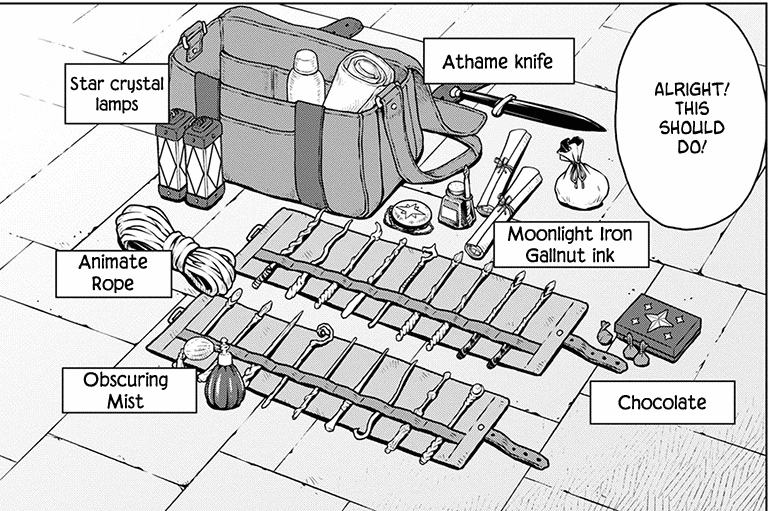 Star crystal lamps

Athame knife

ALRIGHT! THIS SHOULD DO!

Moonlight Iron Gallnut ink

Animate Rope

Obscuring Mist

Chocolate