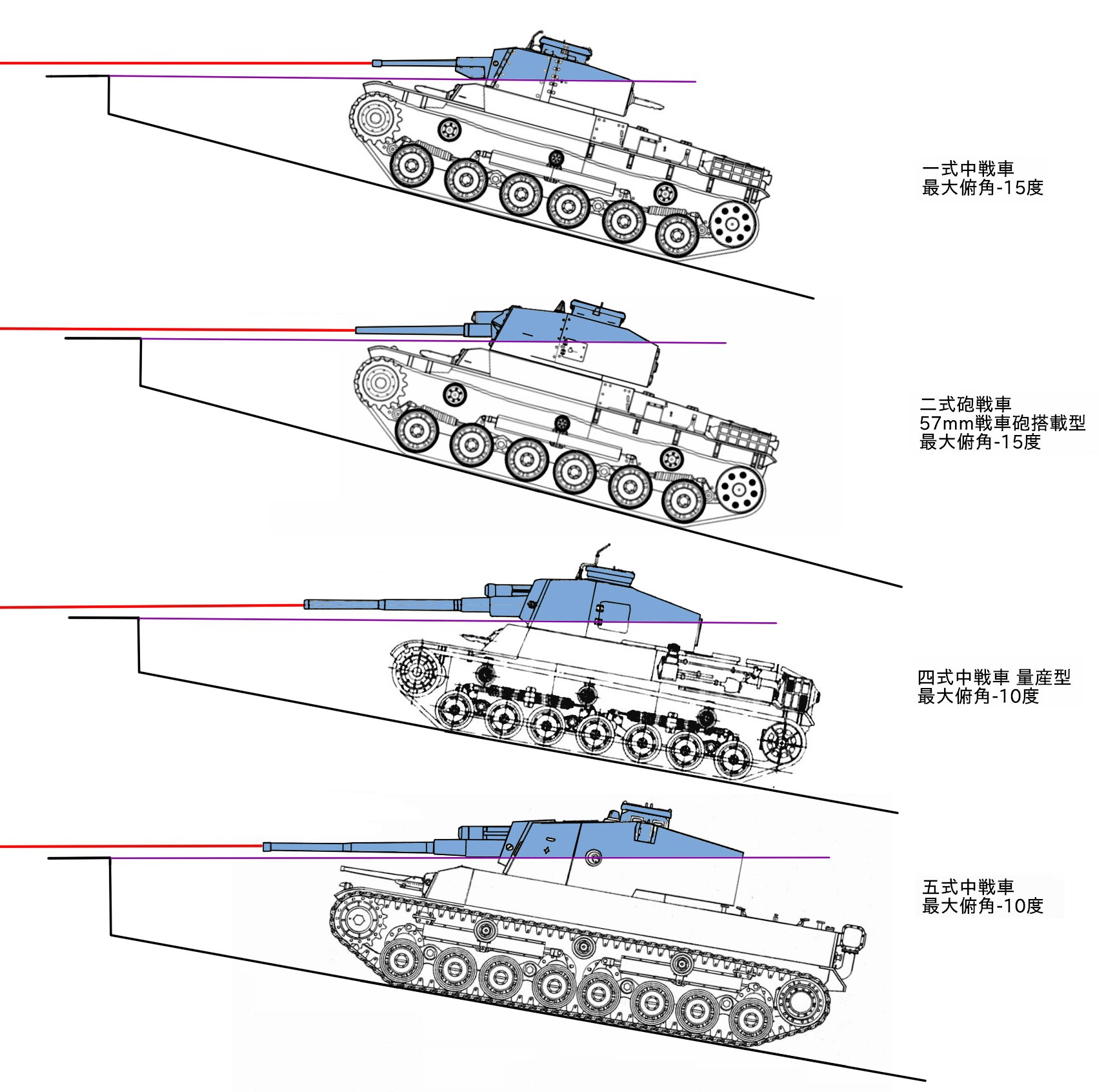 一式中戦車
最大俯角-15度

二式砲戦車
57mm戦車砲搭載型
最大俯角-15度

四式中戦車 量産型
最大俯角-10度

五式中戦車
最大俯角-10度