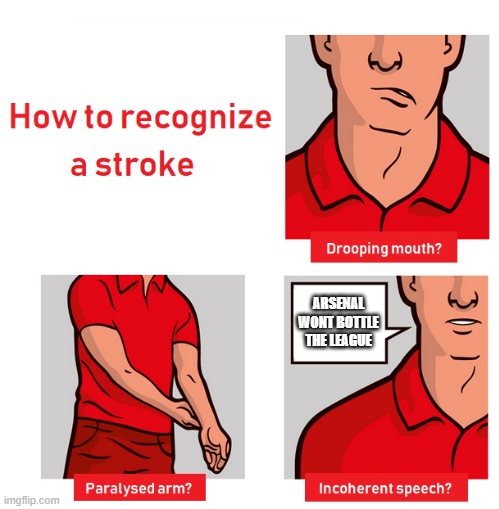 How to recognize a stroke

Drooping mouth?

Paralysed arm?

ARSENAL WONT BOTTLE THE LEAGUE

Incoherent speech?

imgflip.com