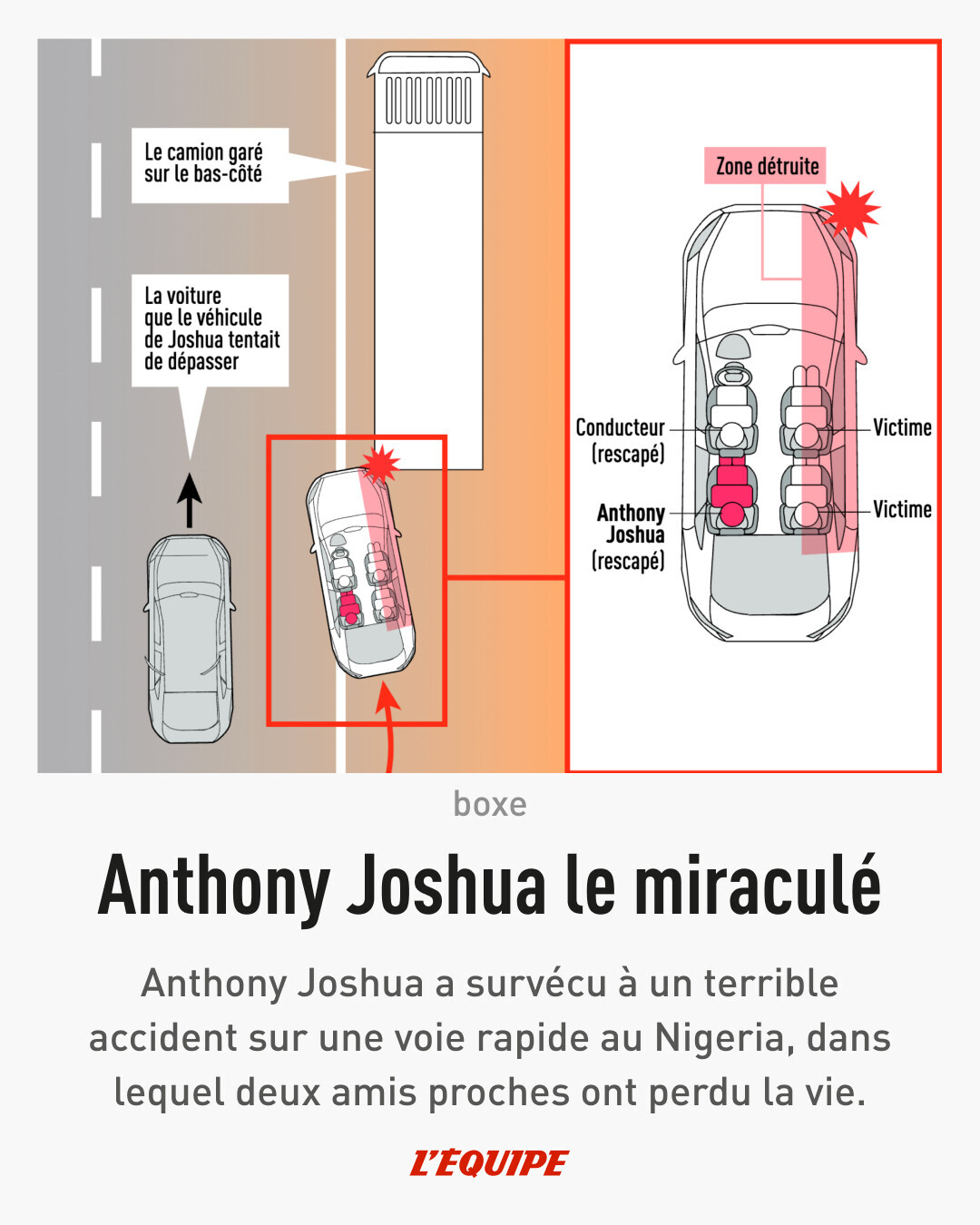 Le camion garé sur le bas-côté

La voiture que le véhicule de Joshua tentait de dépasser

Zone détruite

Conducteur (rescapé)

Anthony Joshua (rescapé)

Victime

Victime

boxe

Anthony Joshua le miraculé

Anthony Joshua a survécu à un terrible accident sur une voie rapide au Nigeria, dans lequel deux amis proches ont perdu la vie.

L'ÉQUIPE