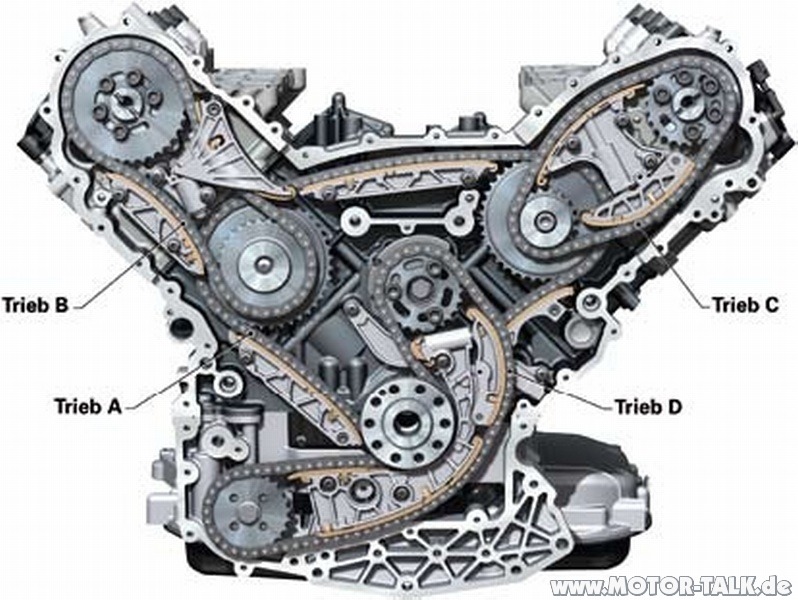 Trieb B

Trieb C

Trieb A

Trieb D

www.MOTOR-TALK.de