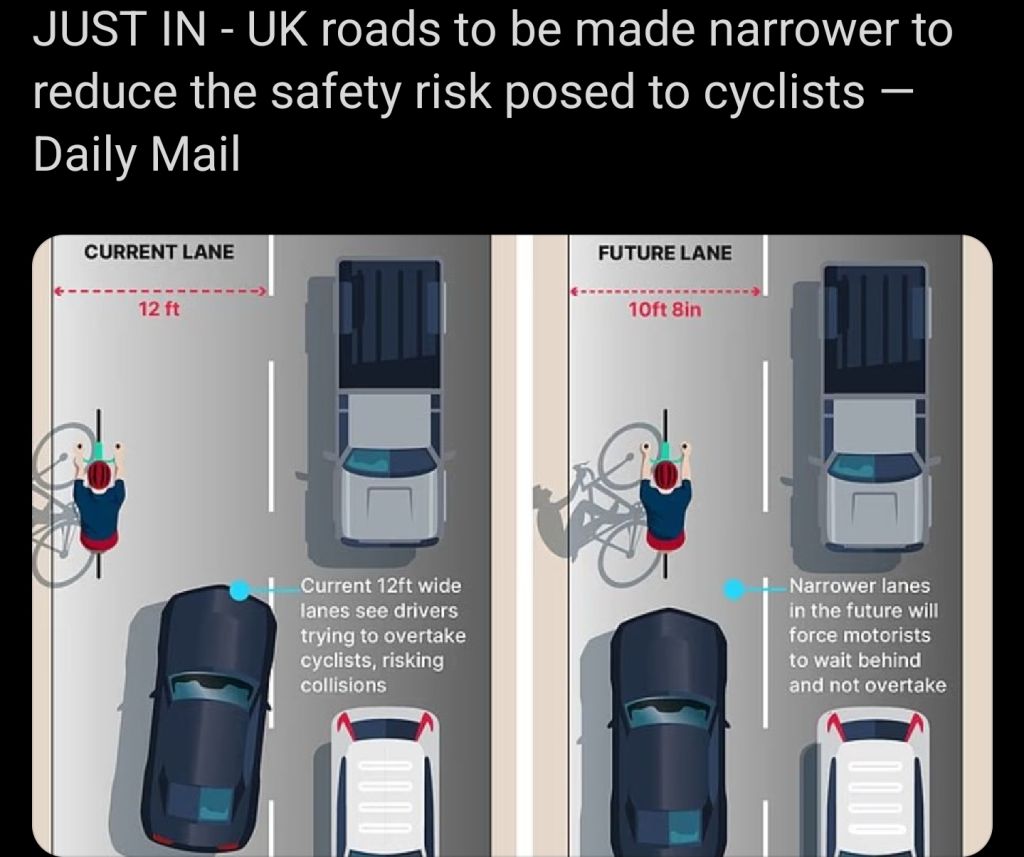 JUST IN - UK roads to be made narrower to reduce the safety risk posed to cyclists — Daily Mail

CURRENT LANE

12 ft

Current 12ft wide lanes see drivers trying to overtake cyclists, risking collisions

FUTURE LANE

10ft 8in

Narrower lanes in the future will force motorists to wait behind and not overtake