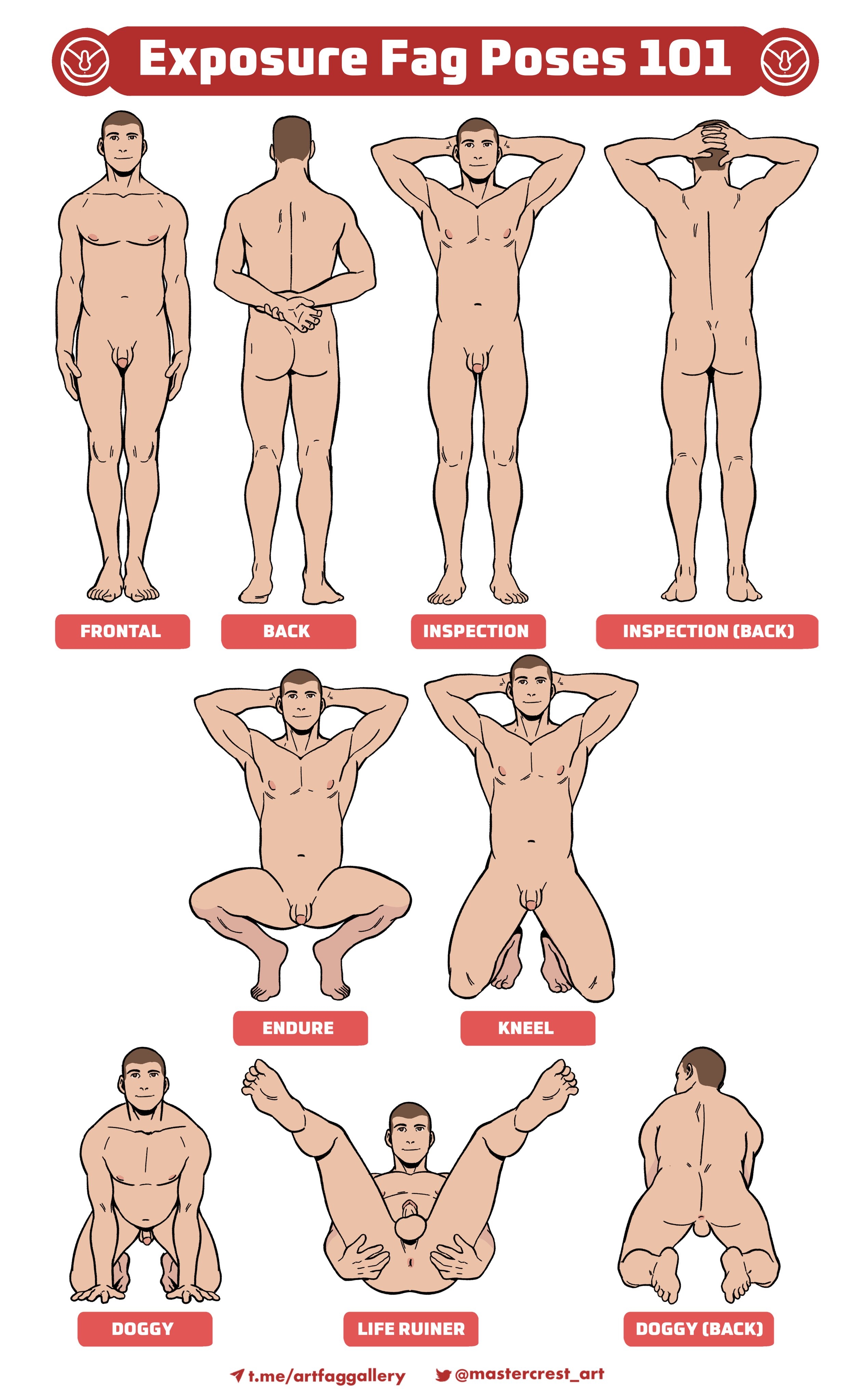 Exposure Fag Poses 101

FRONTAL

BACK

INSPECTION

INSPECTION (BACK)

ENDURE

KNEEL

DOGGY

LIFE RUINER

DOGGY (BACK)

t.me/artfaggallery @mastercrest_art