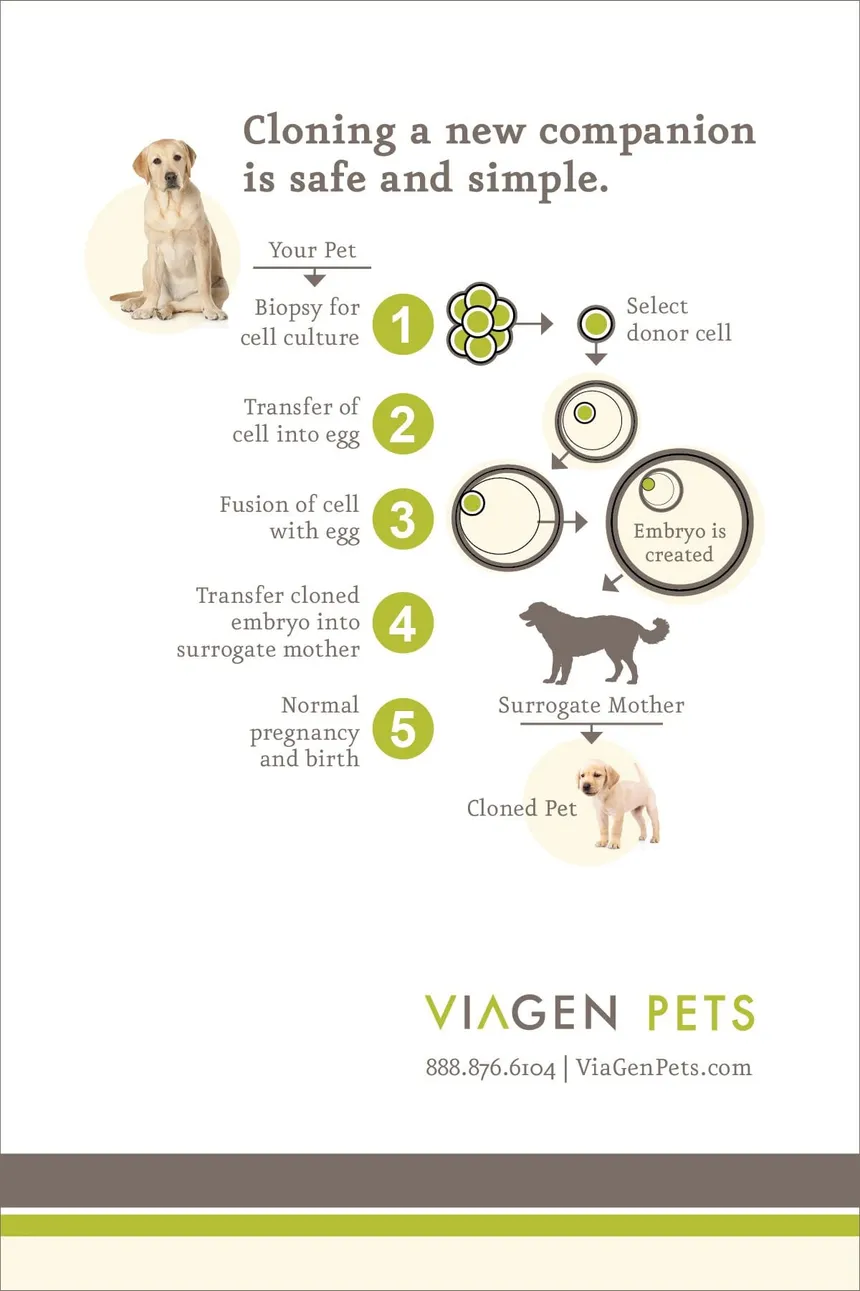 Cloning a new companion is safe and simple.

Your Pet

Biopsy for cell culture 1

Select donor cell

Transfer of cell into egg 2

Fusion of cell with egg 3

Embryo is created

Transfer cloned embryo into surrogate mother 4

Normal pregnancy and birth 5

Surrogate Mother

Cloned Pet

VIAGEN PETS

888.876.6104 | ViaGenPets.com