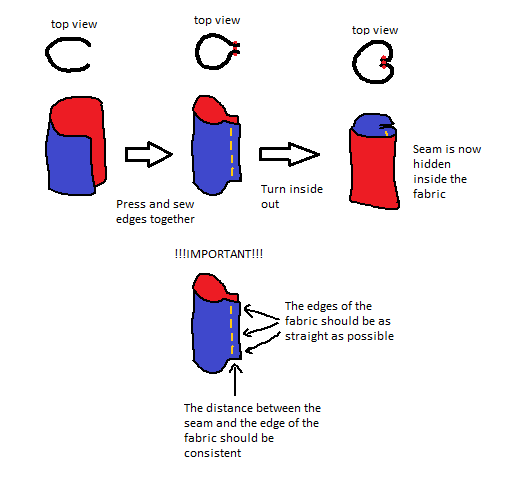 top view

top view

top view

Press and sew edges together

Turn inside out

Seam is now hidden inside the fabric

!!!IMPORTANT!!!

The edges of the fabric should be as straight as possible

The distance between the seam and the edge of the fabric should be consistent