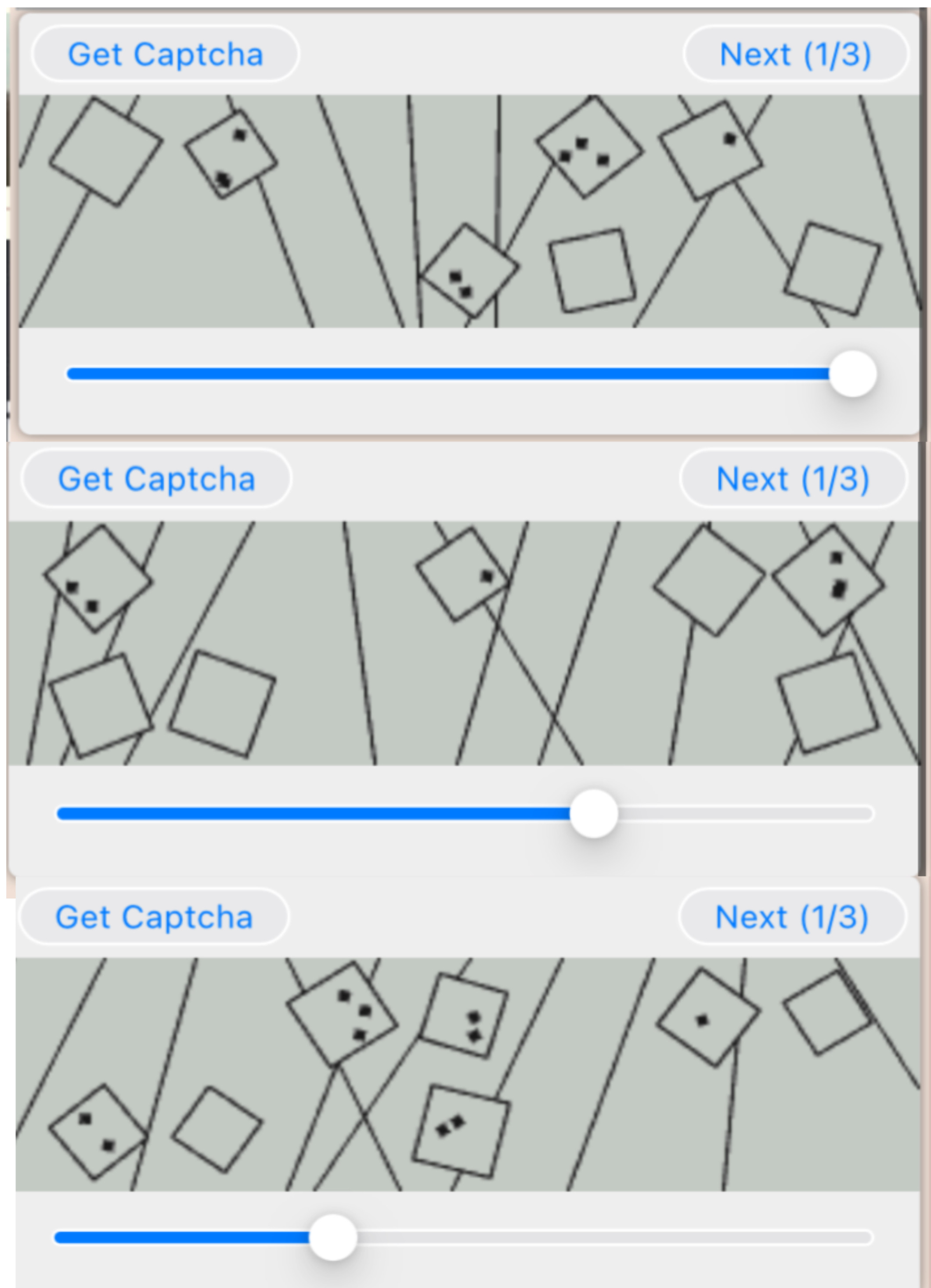 Get Captcha

Next (1/3)

Get Captcha

Next (1/3)

Get Captcha

Next (1/3)