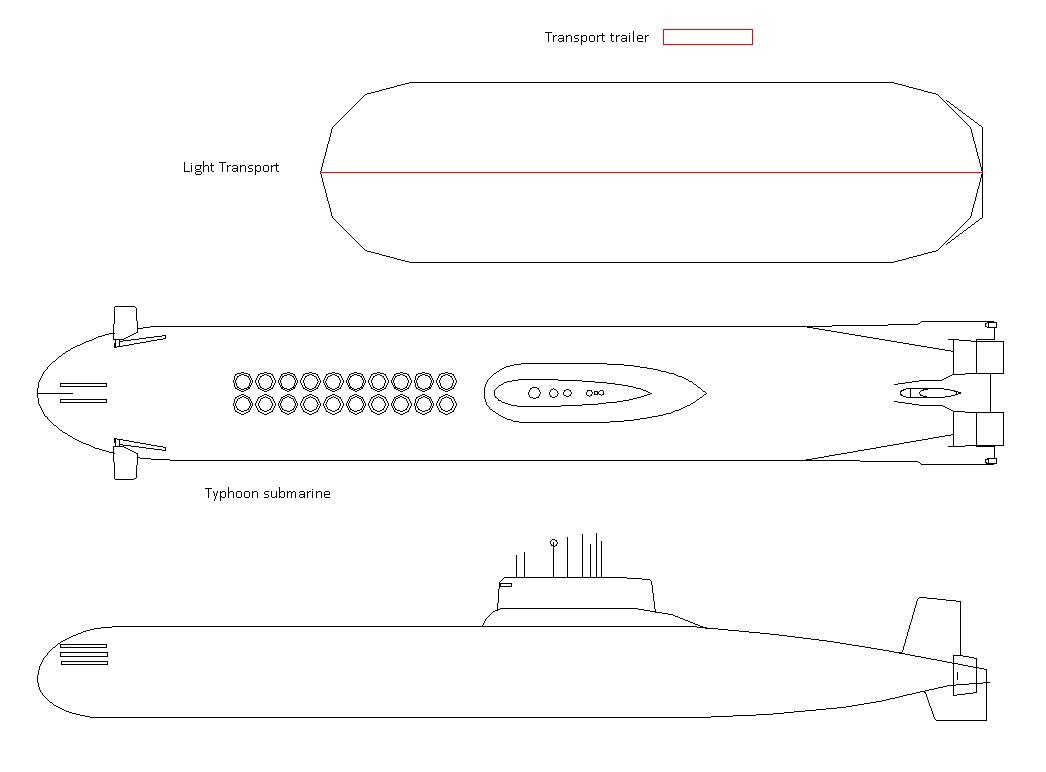 Transport trailer

Light Transport

Typhoon submarine