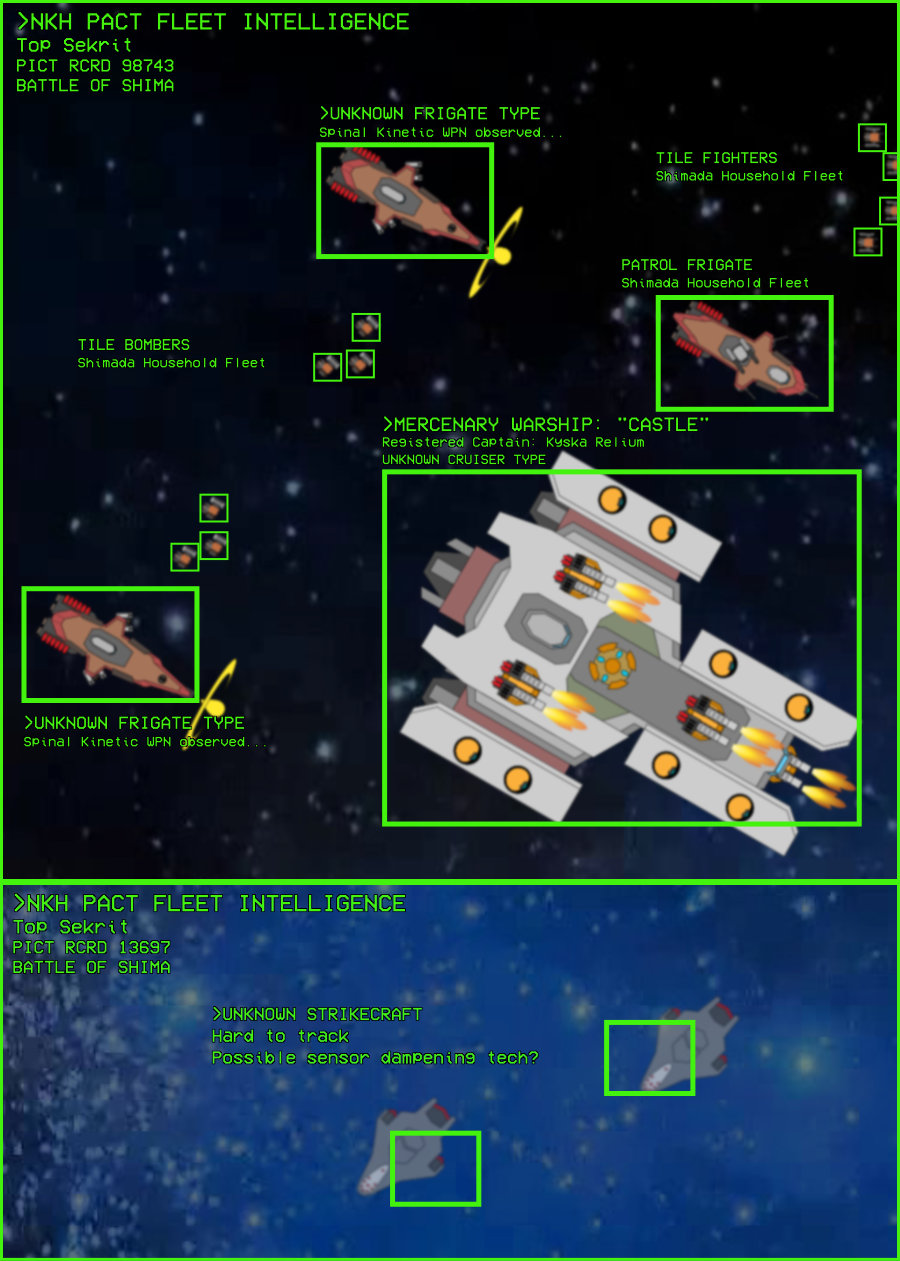 >NKH PACT FLEET INTELLIGENCE
Top Sekrit
PICT RCRD 98743
BATTLE OF SHIMA

>UNKNOWN FRIGATE TYPE
Spinal Kinetic WPN observed...

TILE FIGHTERS
Shimada Household Fleet

PATROL FRIGATE
Shimada Household Fleet

TILE BOMBERS
Shimada Household Fleet

>MERCENARY WARSHIP: "CASTLE"
Registered Captain: Kyska Relium
UNKNOWN CRUISER TYPE

>UNKNOWN FRIGATE TYPE
Spinal Kinetic WPN observed...

>NKH PACT FLEET INTELLIGENCE
Top Sekrit
PICT RCRD 13697
BATTLE OF SHIMA

>UNKNOWN STRIKECRAFT
Hard to track
Possible sensor dampening tech?