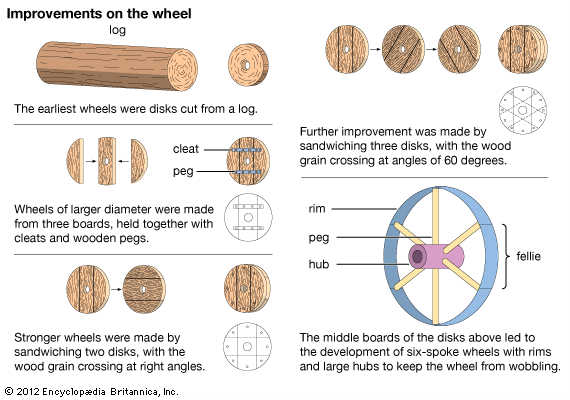 Improvements on the wheel

log

The earliest wheels were disks cut from a log.

cleat

peg

Wheels of larger diameter were made from three boards, held together with cleats and wooden pegs.

Stronger wheels were made by sandwiching two disks, with the wood grain crossing at right angles.

Further improvement was made by sandwiching three disks, with the wood grain crossing at angles of 60 degrees.

rim

peg

hub

fellie

The middle boards of the disks above led to the development of six-spoke wheels with rims and large hubs to keep the wheel from wobbling.

© 2012 Encyclopædia Britannica, Inc.