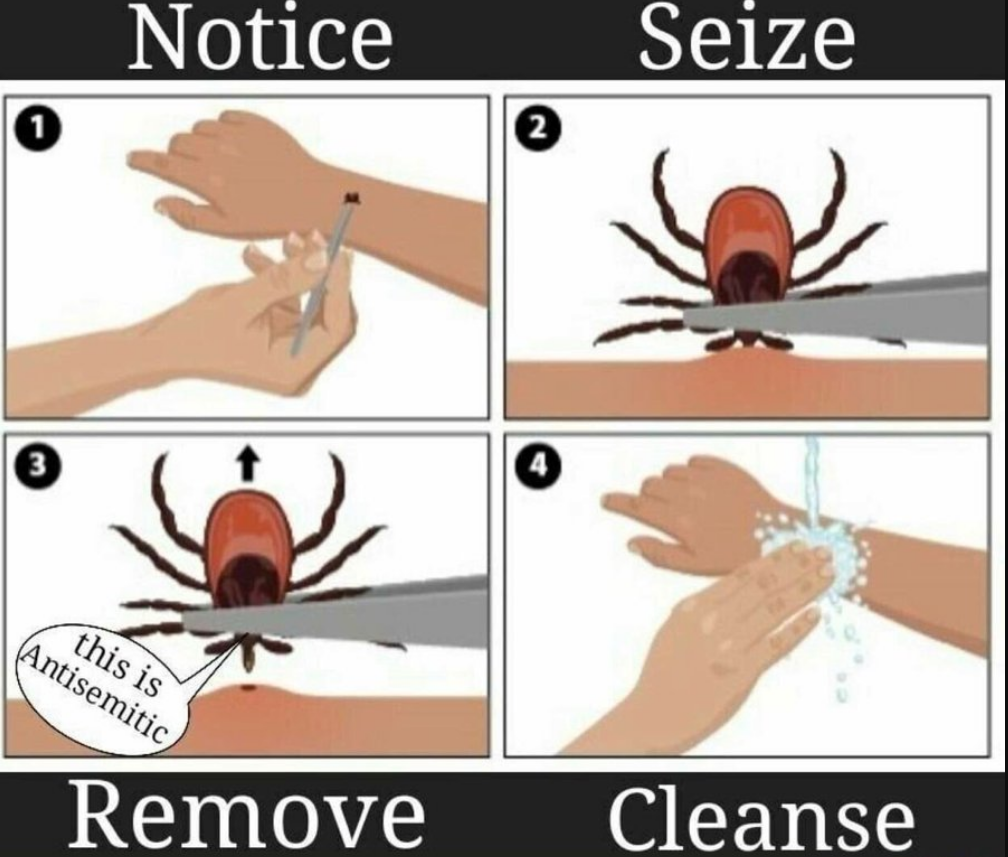 Notice

Seize

1

2

3

4

this is Antisemitic

Remove

Cleanse