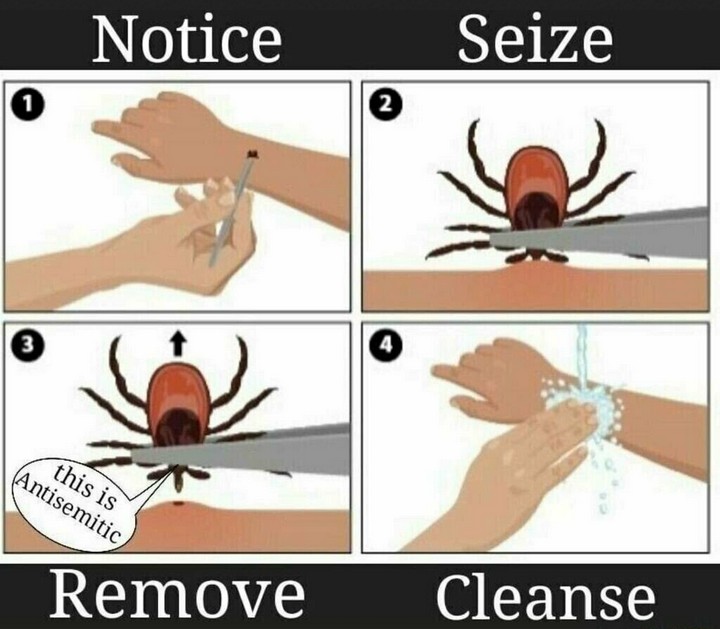 Notice

Seize

1

2

3

this is Antisemitic

4

Remove

Cleanse