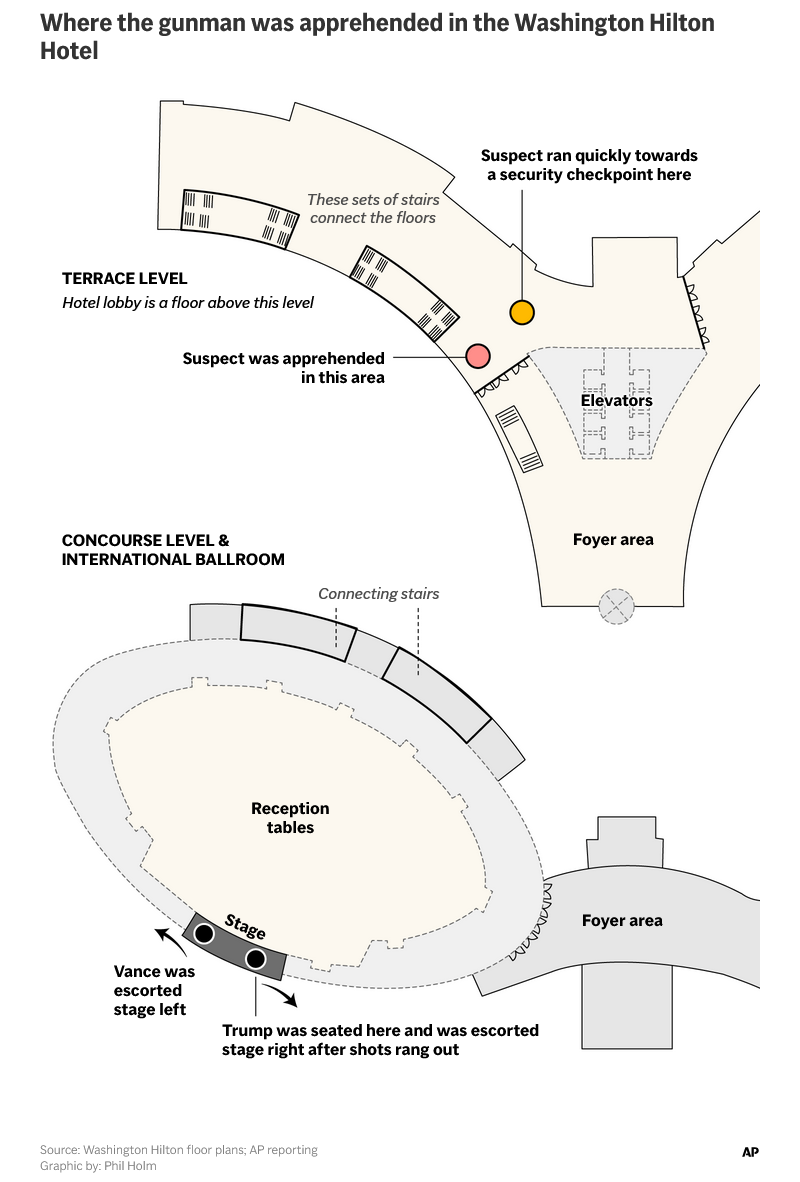 Where the gunman was apprehended in the Washington Hilton Hotel

Suspect ran quickly towards a security checkpoint here

These sets of stairs connect the floors

TERRACE LEVEL
Hotel lobby is a floor above this level

Suspect was apprehended in this area

Elevators

Foyer area

CONCOURSE LEVEL & INTERNATIONAL BALLROOM

Connecting stairs

Reception tables

Stage

Foyer area

Vance was escorted stage left

Trump was seated here and was escorted stage right after shots rang out

Source: Washington Hilton floor plans; AP reporting
Graphic by: Phil Holm

AP