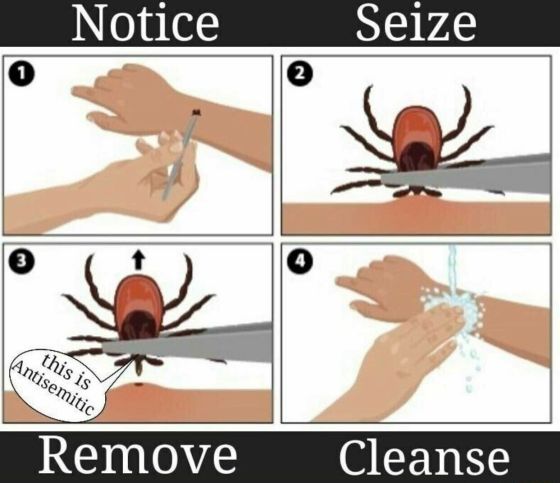 Notice
Seize
1
2
3
this is Antisemitic
4
Remove
Cleanse