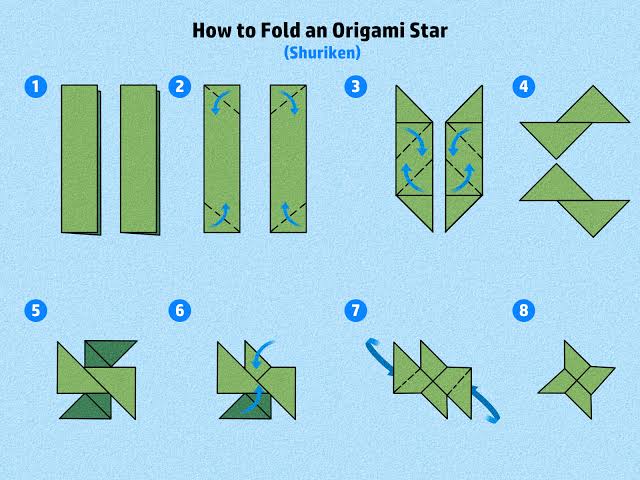 How to Fold an Origami Star
(Shuriken)

1

2

3

4

5

6

7

8