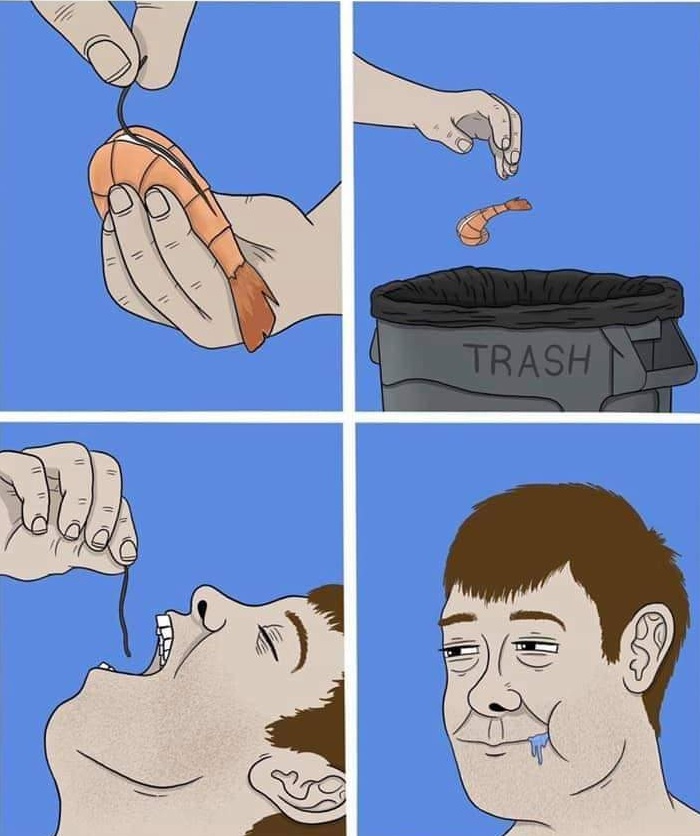 TRASH