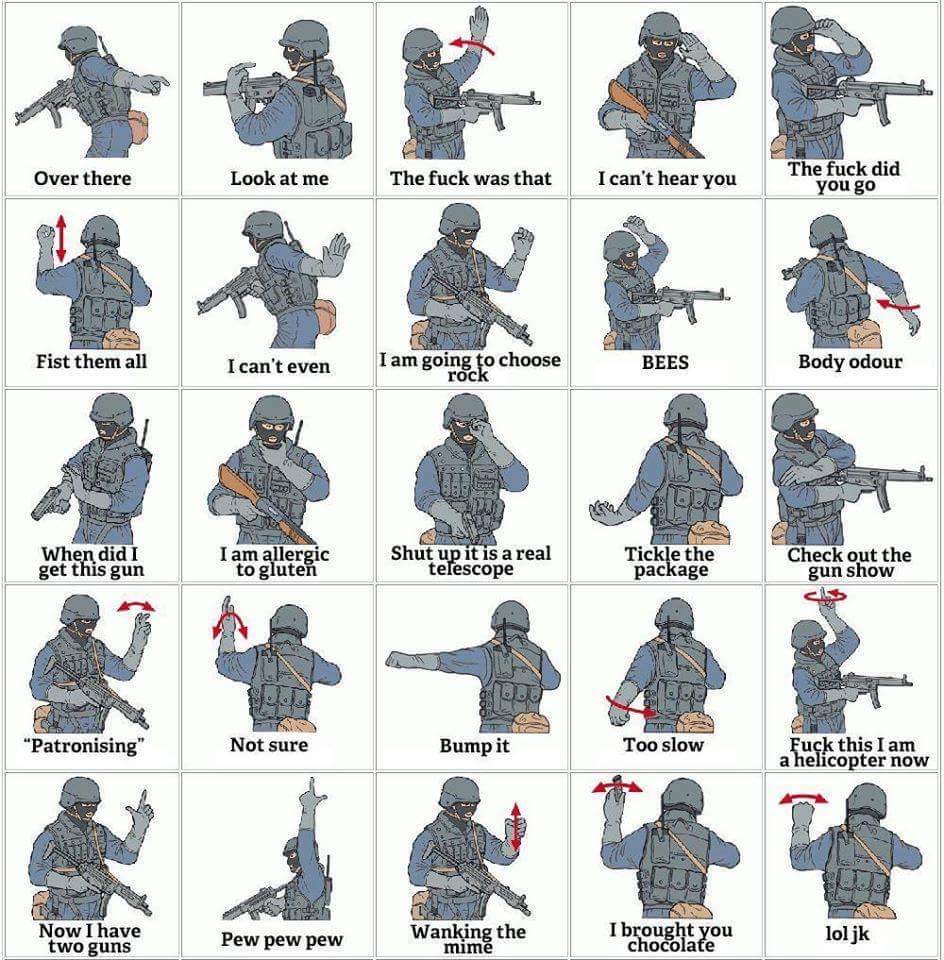 Over there

Look at me

The fuck was that

I can't hear you

The fuck did you go

Fist them all

I can't even

I am going to choose rock

BEES

Body odour

When did I get this gun

I am allergic to gluten

Shut up it is a real telescope

Tickle the package

Check out the gun show

"Patronising"

Not sure

Bump it

Too slow

Fuck this I am a helicopter now

Now I have two guns

Pew pew pew

Wanking the mime

I brought you chocolate

lol jk