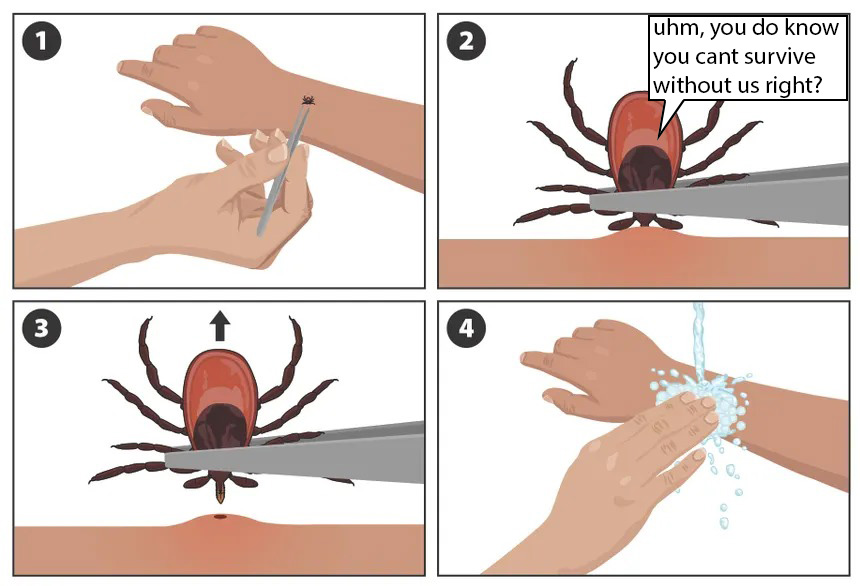 1

2

uhm, you do know you cant survive without us right?

3

4