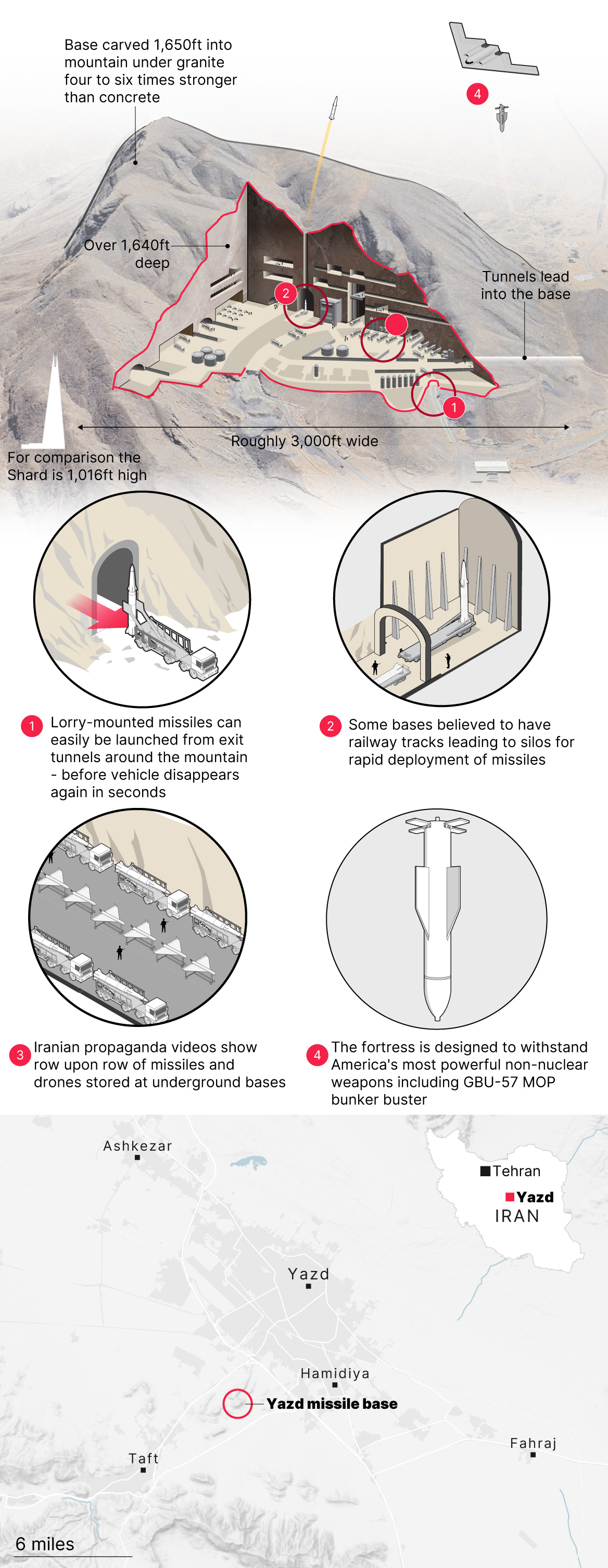 Base carved 1,650ft into mountain under granite four to six times stronger than concrete

4

Over 1,640ft deep

2

Tunnels lead into the base

1

Roughly 3,000ft wide

For comparison the Shard is 1,016ft high

1 Lorry-mounted missiles can easily be launched from exit tunnels around the mountain - before vehicle disappears again in seconds

2 Some bases believed to have railway tracks leading to silos for rapid deployment of missiles

3 Iranian propaganda videos show row upon row of missiles and drones stored at underground bases

4 The fortress is designed to withstand America's most powerful non-nuclear weapons including GBU-57 MOP bunker buster

Ashkezar

Tehran

Yazd

IRAN

Yazd

Hamidiya

Yazd missile base

Fahraj

Taft

6 miles