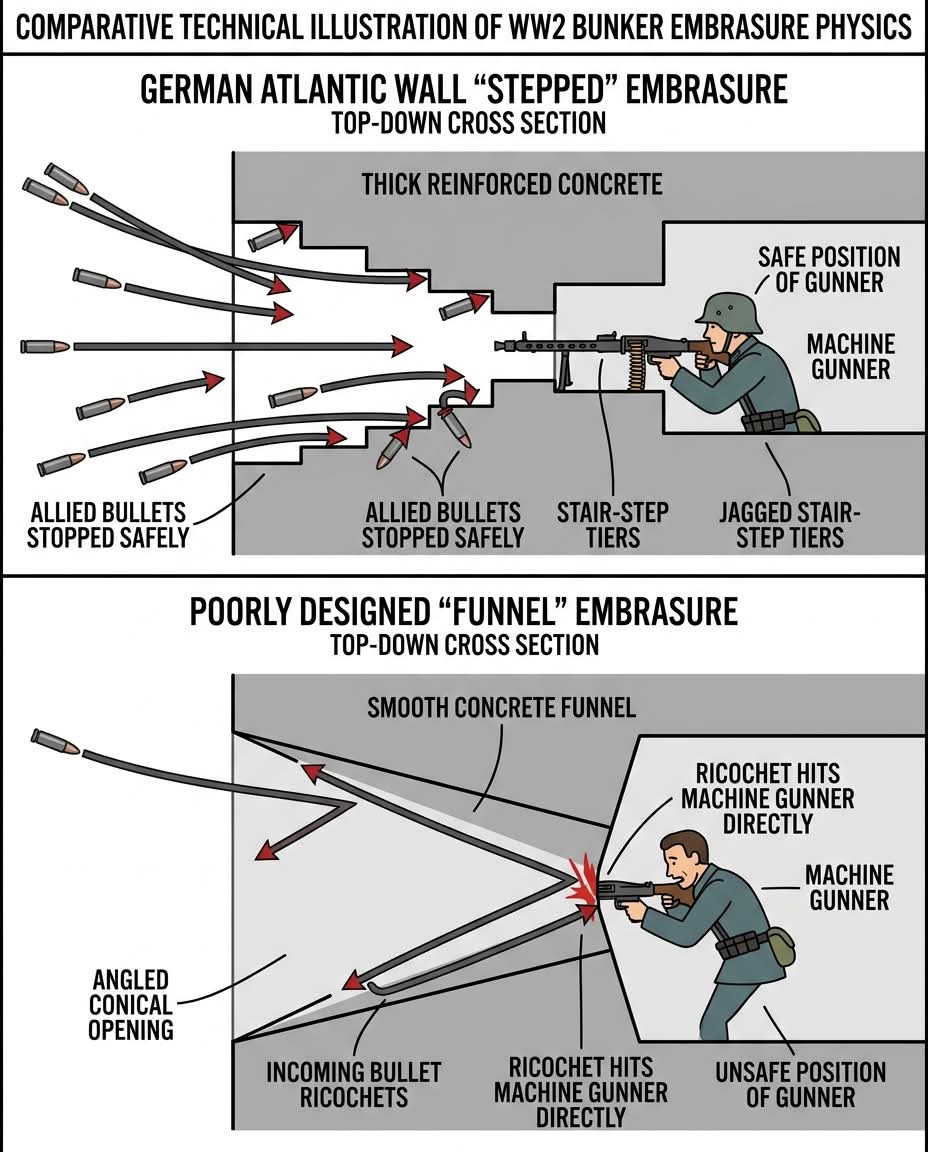 COMPARATIVE TECHNICAL ILLUSTRATION OF WW2 BUNKER EMBRASURE PHYSICS

GERMAN ATLANTIC WALL "STEPPED" EMBRASURE
TOP-DOWN CROSS SECTION

THICK REINFORCED CONCRETE

SAFE POSITION OF GUNNER

MACHINE GUNNER

ALLIED BULLETS STOPPED SAFELY

ALLIED BULLETS STOPPED SAFELY

STAIR-STEP TIERS

JAGGED STAIR-STEP TIERS

POORLY DESIGNED "FUNNEL" EMBRASURE
TOP-DOWN CROSS SECTION

SMOOTH CONCRETE FUNNEL

RICOCHET HITS MACHINE GUNNER DIRECTLY

MACHINE GUNNER

ANGLED CONICAL OPENING

INCOMING BULLET RICOCHETS

RICOCHET HITS MACHINE GUNNER DIRECTLY

UNSAFE POSITION OF GUNNER