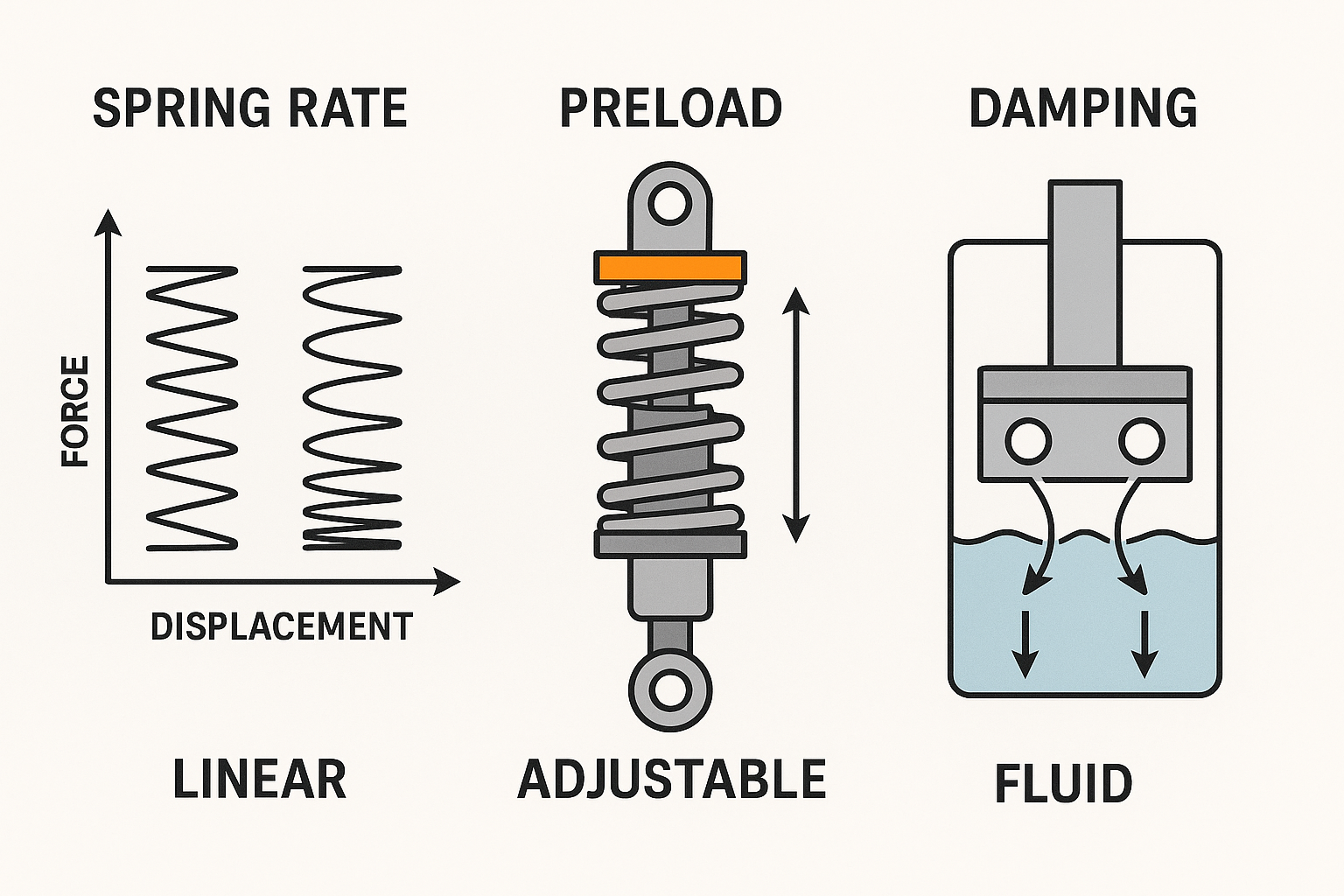 SPRING RATE

FORCE

DISPLACEMENT

LINEAR

PRELOAD

ADJUSTABLE

DAMPING

FLUID