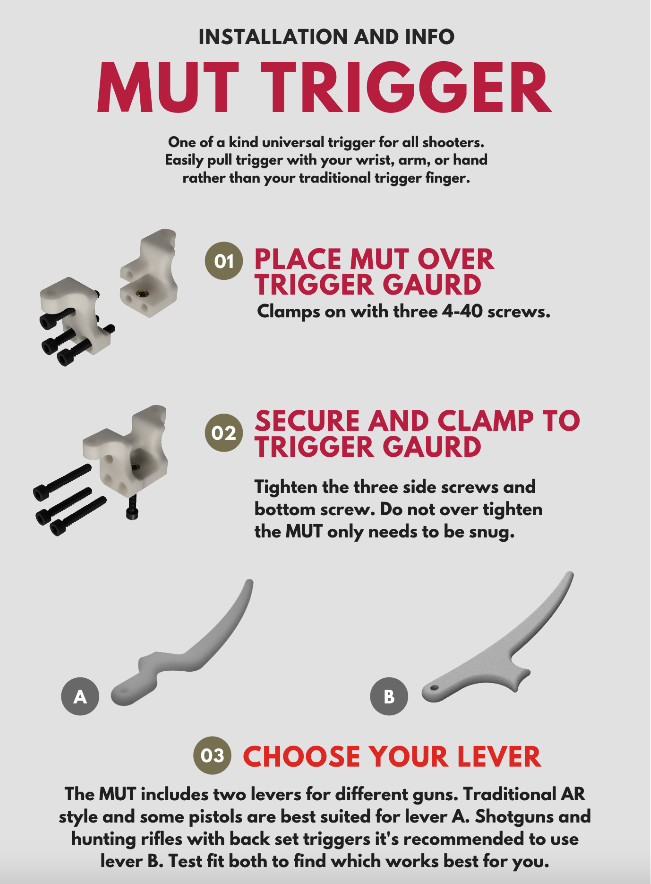 INSTALLATION AND INFO

MUT TRIGGER

One of a kind universal trigger for all shooters. Easily pull trigger with your wrist, arm, or hand rather than your traditional trigger finger.

01 PLACE MUT OVER TRIGGER GAURD

Clamps on with three 4-40 screws.

02 SECURE AND CLAMP TO TRIGGER GAURD

Tighten the three side screws and bottom screw. Do not over tighten the MUT only needs to be snug.

A

B

03 CHOOSE YOUR LEVER

The MUT includes two levers for different guns. Traditional AR style and some pistols are best suited for lever A. Shotguns and hunting rifles with back set triggers it's recommended to use lever B. Test fit both to find which works best for you.