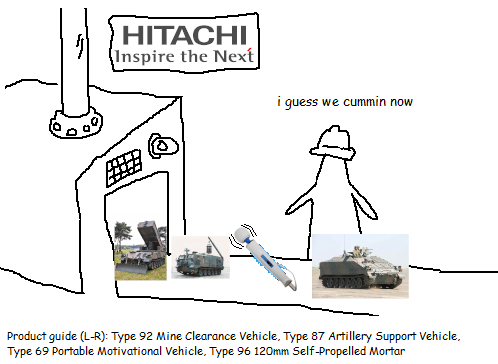 HITACHI
Inspire the Next

i guess we cummin now

Product guide (L-R): Type 92 Mine Clearance Vehicle, Type 87 Artillery Support Vehicle, Type 69 Portable Motivational Vehicle, Type 96 120mm Self-Propelled Mortar