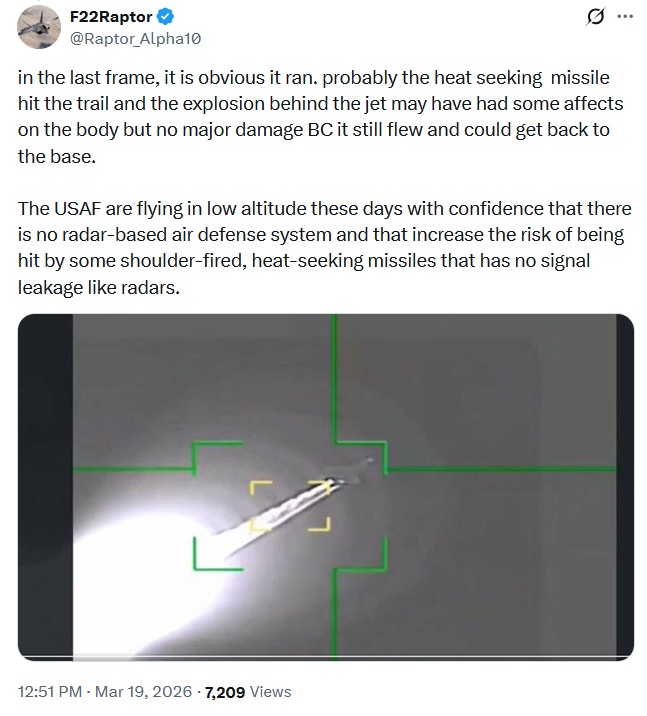 F22Raptor
@Raptor_Alpha10

in the last frame, it is obvious it ran. probably the heat seeking missile hit the trail and the explosion behind the jet may have had some affects on the body but no major damage BC it still flew and could get back to the base.

The USAF are flying in low altitude these days with confidence that there is no radar-based air defense system and that increase the risk of being hit by some shoulder-fired, heat-seeking missiles that has no signal leakage like radars.

12:51 PM · Mar 19, 2026 · 7,209 Views