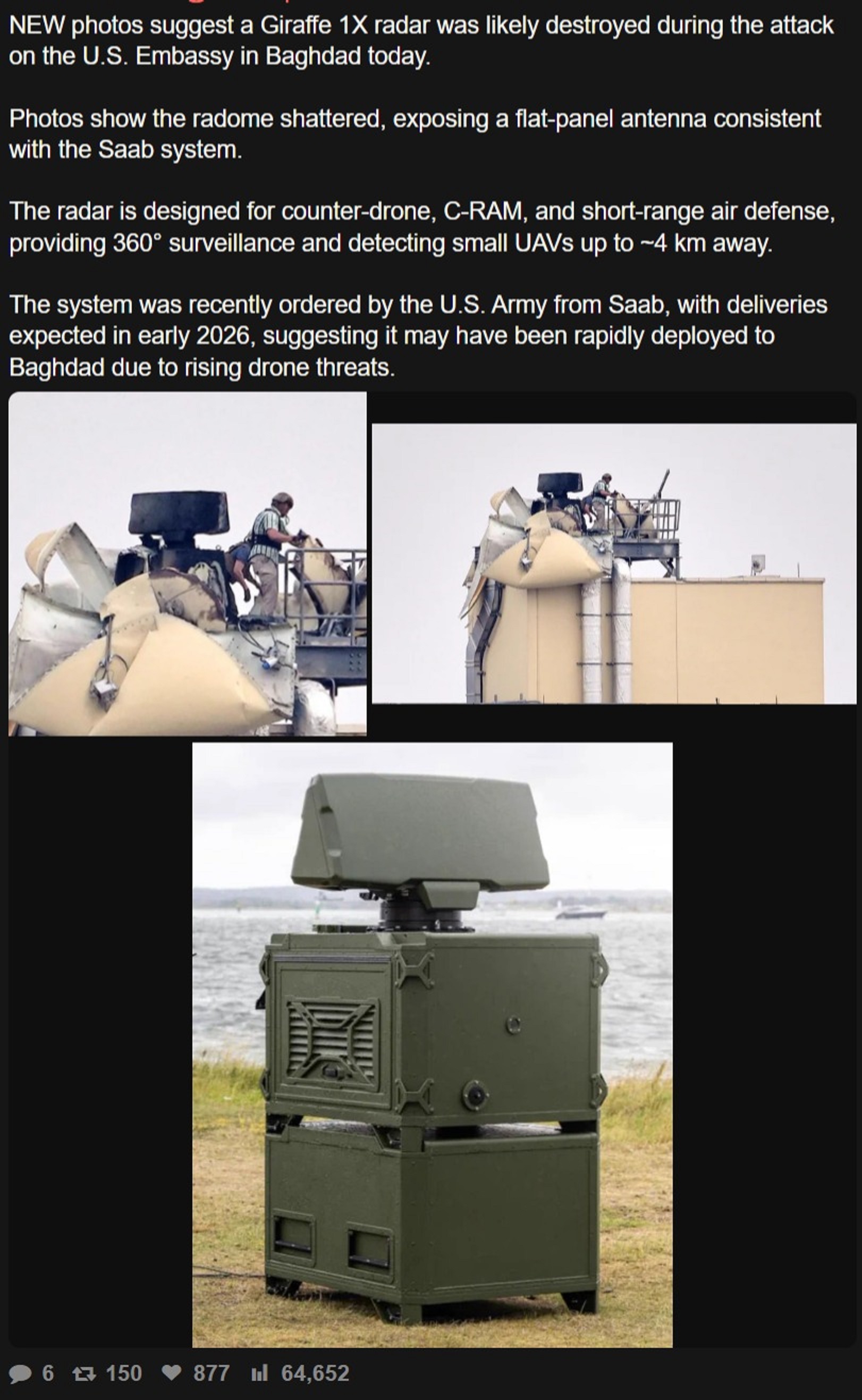 NEW photos suggest a Giraffe 1X radar was likely destroyed during the attack on the U.S. Embassy in Baghdad today.

Photos show the radome shattered, exposing a flat-panel antenna consistent with the Saab system.

The radar is designed for counter-drone, C-RAM, and short-range air defense, providing 360° surveillance and detecting small UAVs up to ~4 km away.

The system was recently ordered by the U.S. Army from Saab, with deliveries expected in early 2026, suggesting it may have been rapidly deployed to Baghdad due to rising drone threats.

6 150 877 64,652