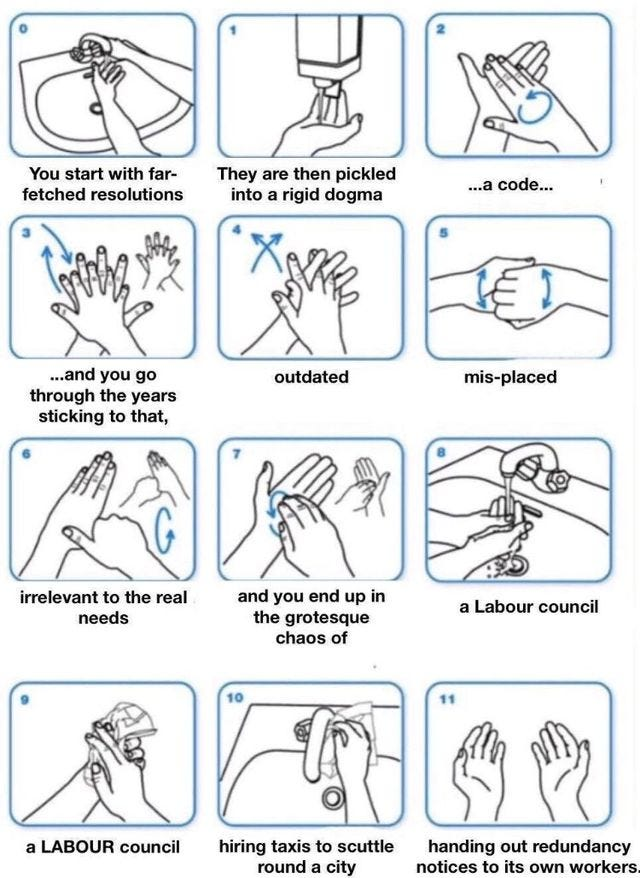 0

You start with far-fetched resolutions

1

They are then pickled into a rigid dogma

2

...a code...

3

...and you go through the years sticking to that,

4

outdated

5

mis-placed

6

irrelevant to the real needs

7

and you end up in the grotesque chaos of

8

a Labour council

9

a LABOUR council

10

hiring taxis to scuttle round a city

11

handing out redundancy notices to its own workers.