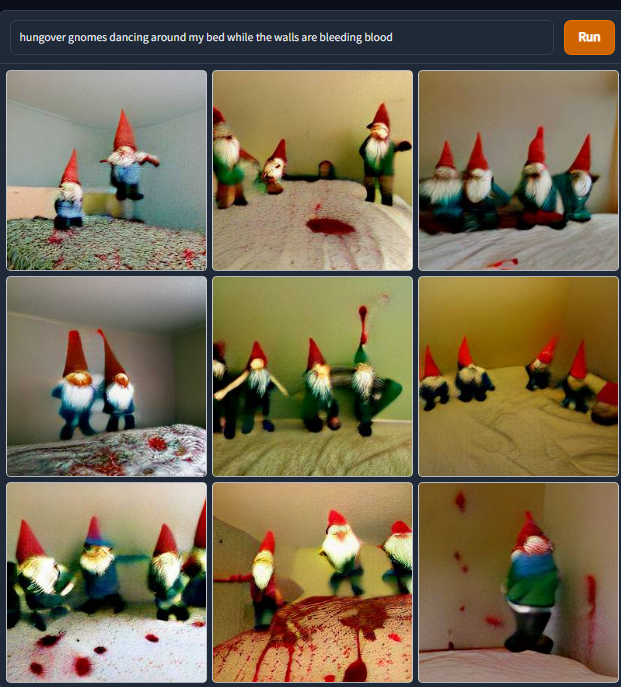 hungover gnomes dancing around my bed while the walls are bleeding blood

Run