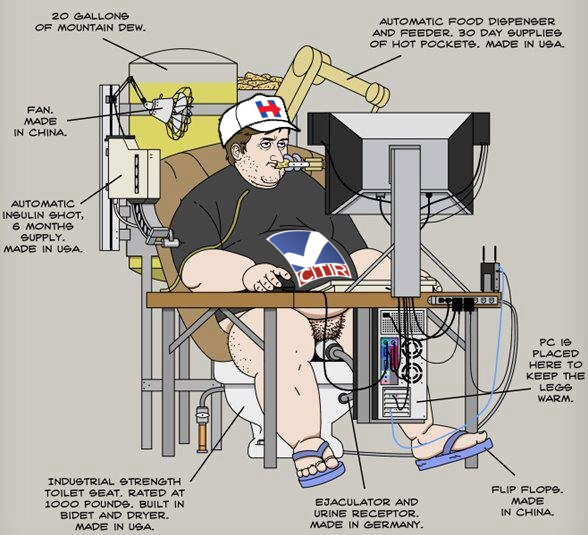 20 GALLONS OF MOUNTAIN DEW.

AUTOMATIC FOOD DISPENSER AND FEEDER. 30 DAY SUPPLIES OF HOT POCKETS. MADE IN USA.

FAN. MADE IN CHINA.

H

AUTOMATIC INSULIN SHOT, 6 MONTHS SUPPLY. MADE IN USA.

CTR

PC IS PLACED HERE TO KEEP THE LEGS WARM.

INDUSTRIAL STRENGTH TOILET SEAT. RATED AT 1000 POUNDS. BUILT IN BIDET AND DRYER. MADE IN USA.

EJACULATOR AND URINE RECEPTOR. MADE IN GERMANY.

FLIP FLOPS. MADE IN CHINA.