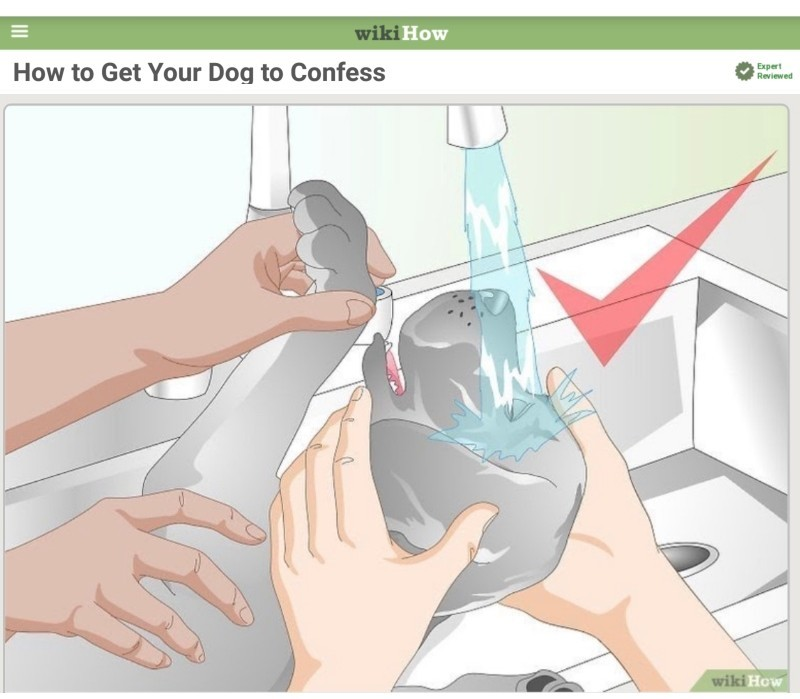 wikiHow

How to Get Your Dog to Confess

Expert Reviewed

wikiHow