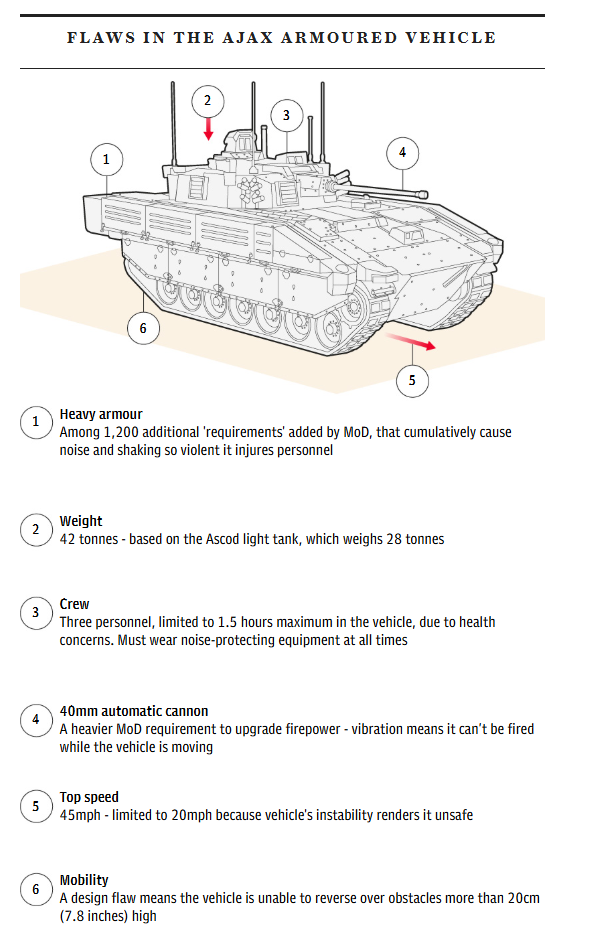 FLAWS IN THE AJAX ARMOURED VEHICLE

2
3
1
4
6
5

1
Heavy armour
Among 1,200 additional 'requirements' added by MoD, that cumulatively cause noise and shaking so violent it injures personnel

2
Weight
42 tonnes - based on the Ascod light tank, which weighs 28 tonnes

3
Crew
Three personnel, limited to 1.5 hours maximum in the vehicle, due to health concerns. Must wear noise-protecting equipment at all times

4
40mm automatic cannon
A heavier MoD requirement to upgrade firepower - vibration means it can't be fired while the vehicle is moving

5
Top speed
45mph - limited to 20mph because vehicle's instability renders it unsafe

6
Mobility
A design flaw means the vehicle is unable to reverse over obstacles more than 20cm (7.8 inches) high