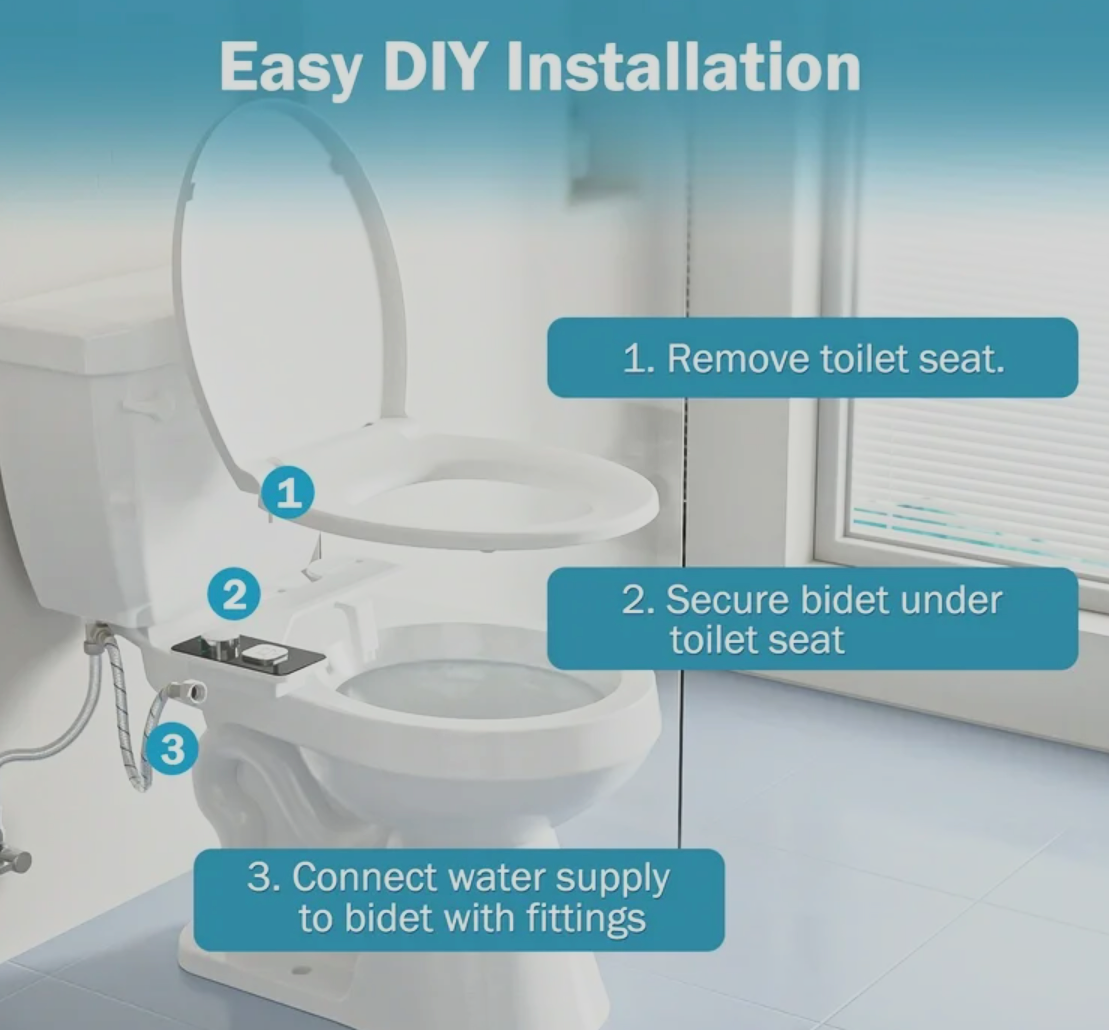 Easy DIY Installation

1. Remove toilet seat.

1

2

2. Secure bidet under toilet seat

3

3. Connect water supply to bidet with fittings