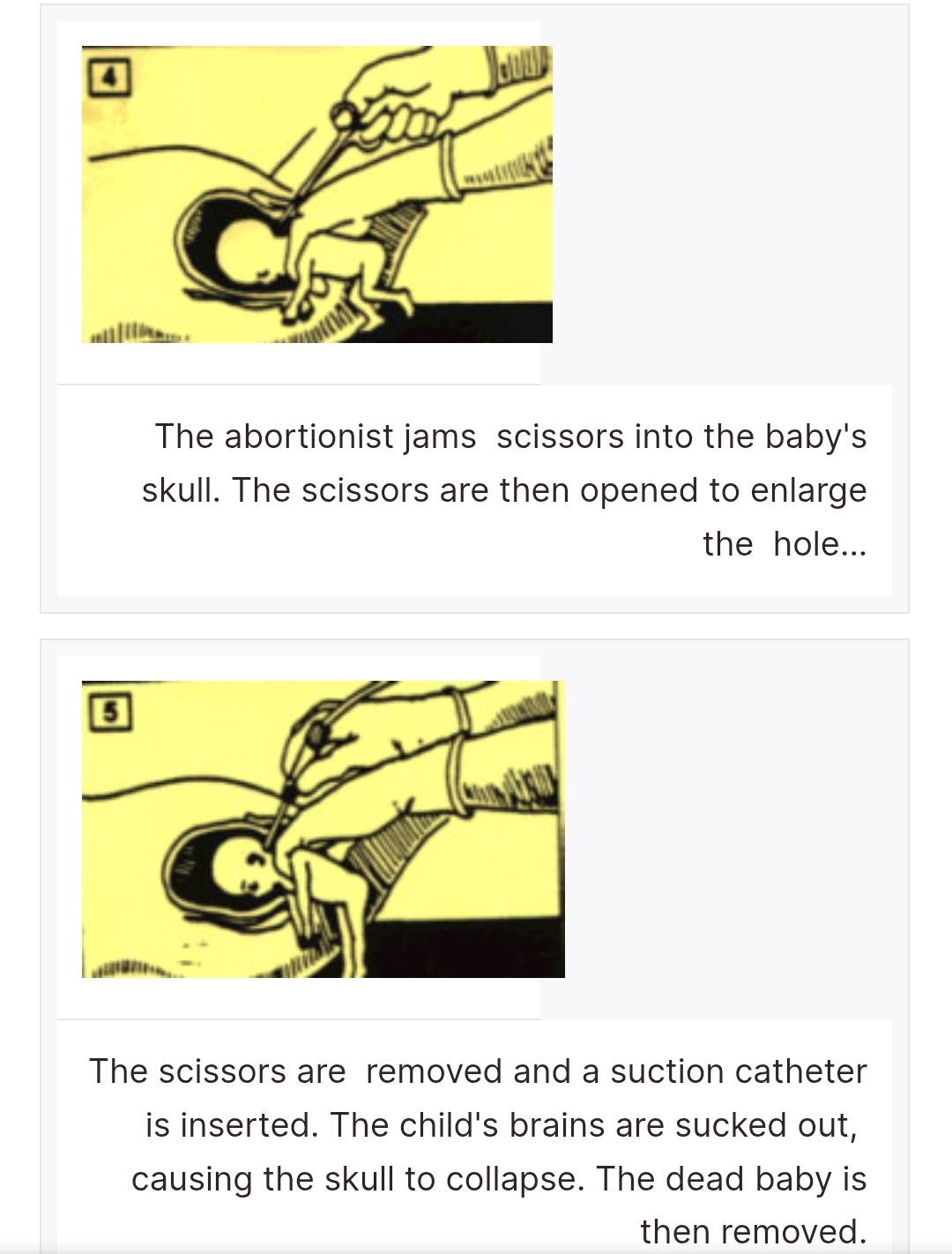 4

The abortionist jams scissors into the baby's skull. The scissors are then opened to enlarge the hole...

5

The scissors are removed and a suction catheter is inserted. The child's brains are sucked out, causing the skull to collapse. The dead baby is then removed.