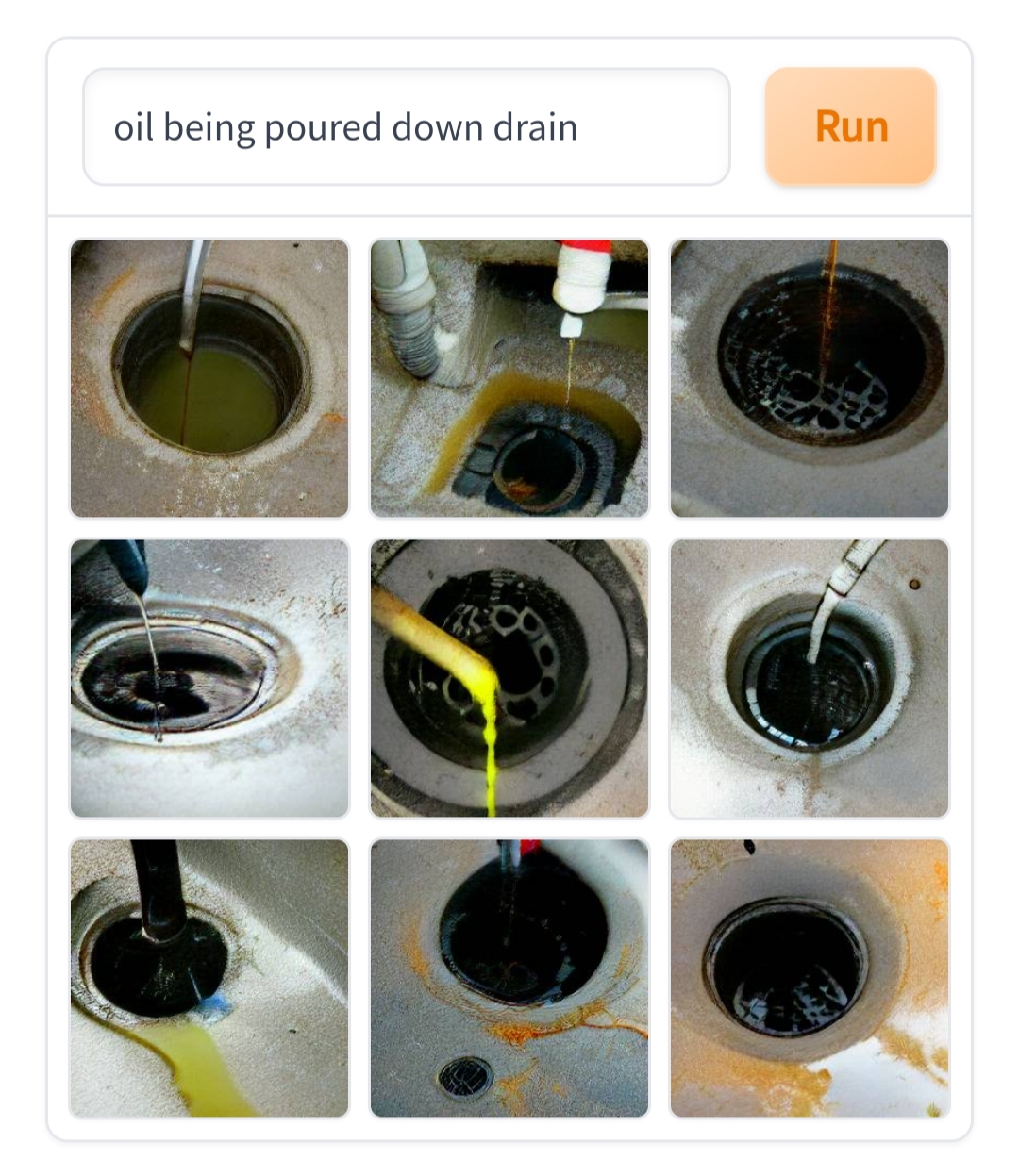 oil being poured down drain

Run