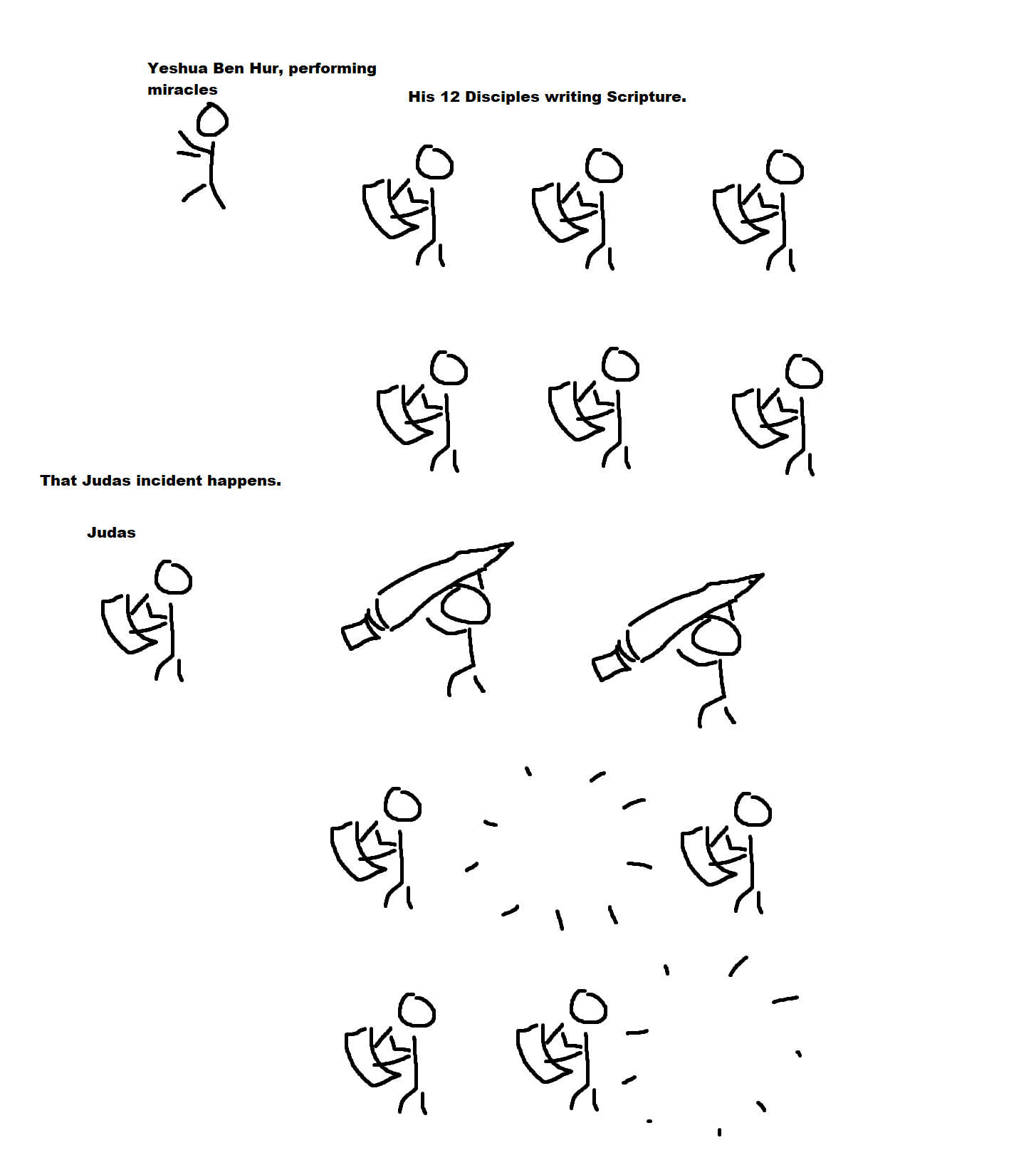 Yeshua Ben Hur, performing miracles

His 12 Disciples writing Scripture.

That Judas incident happens.

Judas