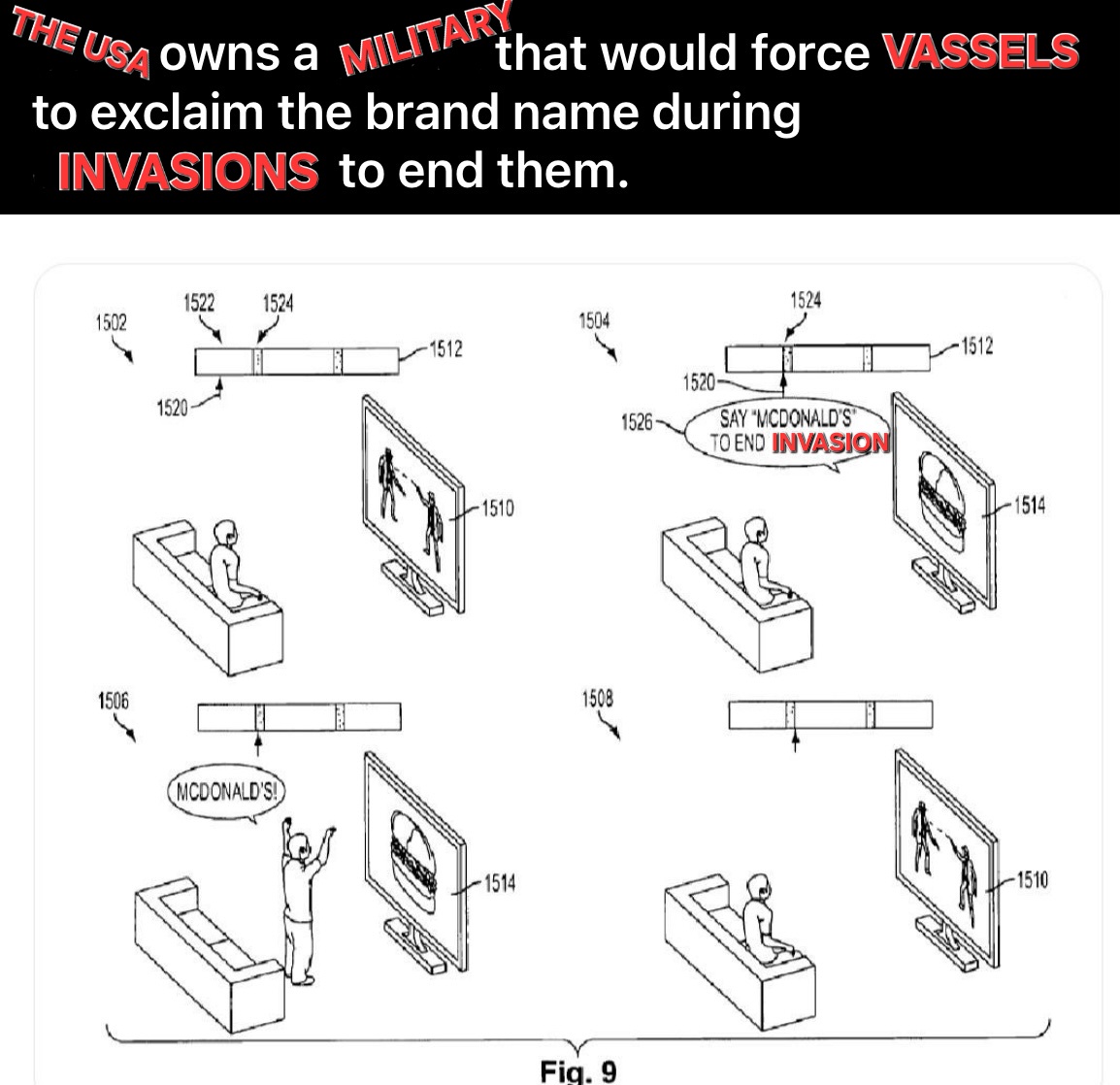 THE USA owns a MILITARY that would force VASSELS to exclaim the brand name during INVASIONS to end them.

1502
1522
1524
1512
1520
1510

1504
1524
1512
1520
1526
SAY "MCDONALD'S" TO END INVASION
1514

1506
MCDONALD'S!
1514

1508
1510

Fig. 9