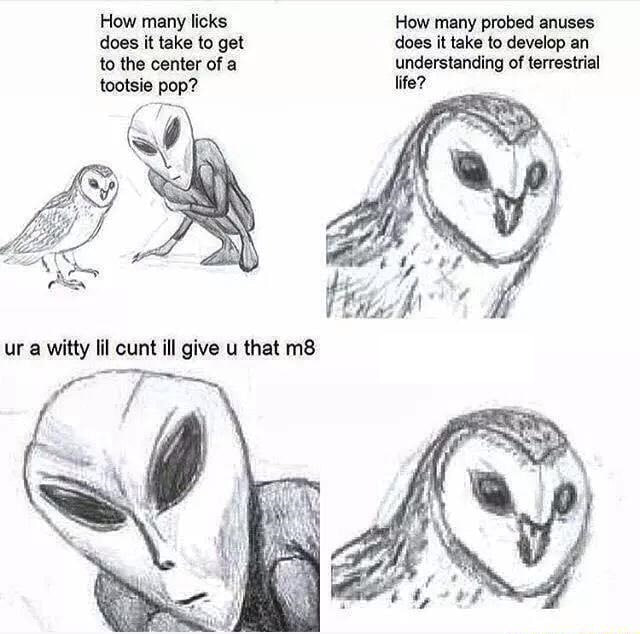 How many licks does it take to get to the center of a tootsie pop?

How many probed anuses does it take to develop an understanding of terrestrial life?

ur a witty lil cunt ill give u that m8