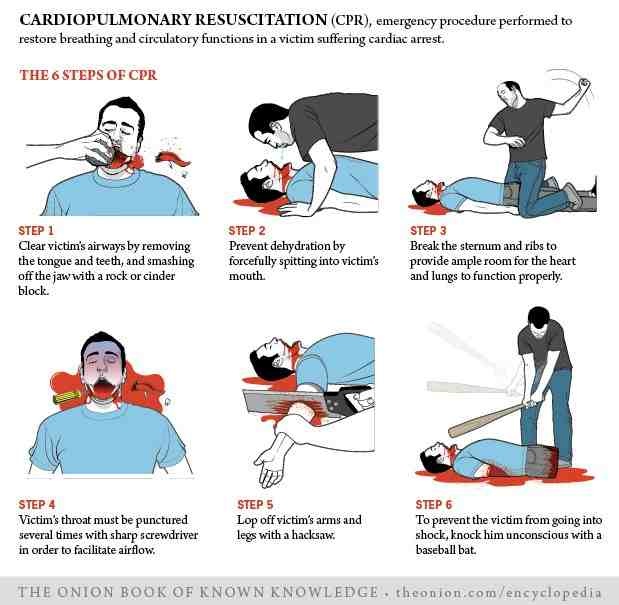 CARDIOPULMONARY RESUSCITATION (CPR), emergency procedure performed to restore breathing and circulatory functions in a victim suffering cardiac arrest.

THE 6 STEPS OF CPR

STEP 1
Clear victim's airways by removing the tongue and teeth, and smashing off the jaw with a rock or cinder block.

STEP 2
Prevent dehydration by forcefully spitting into victim's mouth.

STEP 3
Break the sternum and ribs to provide ample room for the heart and lungs to function properly.

STEP 4
Victim's throat must be punctured several times with sharp screwdriver in order to facilitate airflow.

STEP 5
Lop off victim's arms and legs with a hacksaw.

STEP 6
To prevent the victim from going into shock, knock him unconscious with a baseball bat.

THE ONION BOOK OF KNOWN KNOWLEDGE • theonion.com/encyclopedia