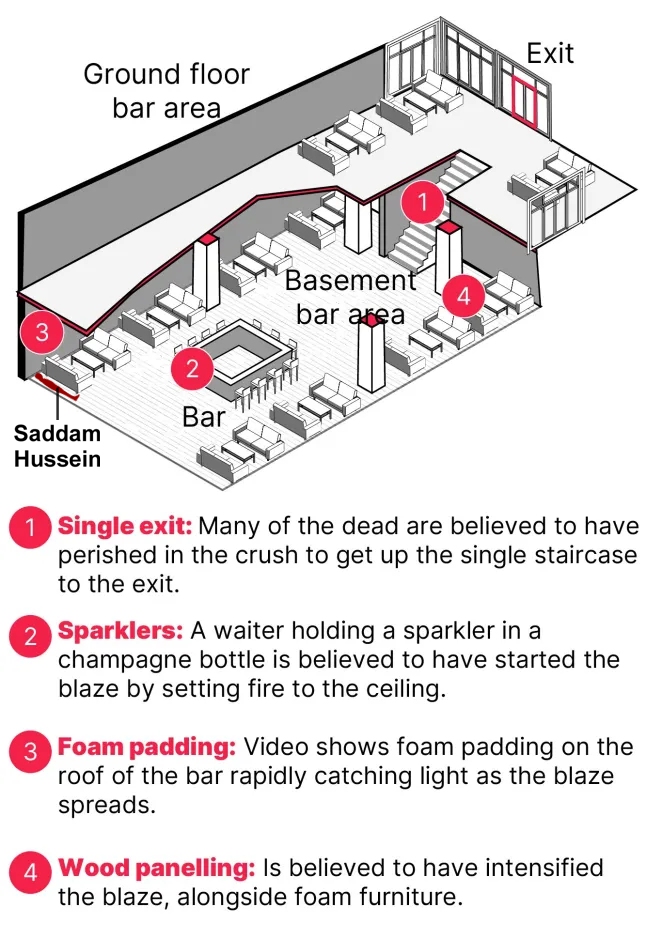 Ground floor bar area

Exit

1

Basement bar area

4

3

2

Bar

Saddam Hussein

1 Single exit: Many of the dead are believed to have perished in the crush to get up the single staircase to the exit.

2 Sparklers: A waiter holding a sparkler in a champagne bottle is believed to have started the blaze by setting fire to the ceiling.

3 Foam padding: Video shows foam padding on the roof of the bar rapidly catching light as the blaze spreads.

4 Wood panelling: Is believed to have intensified the blaze, alongside foam furniture.