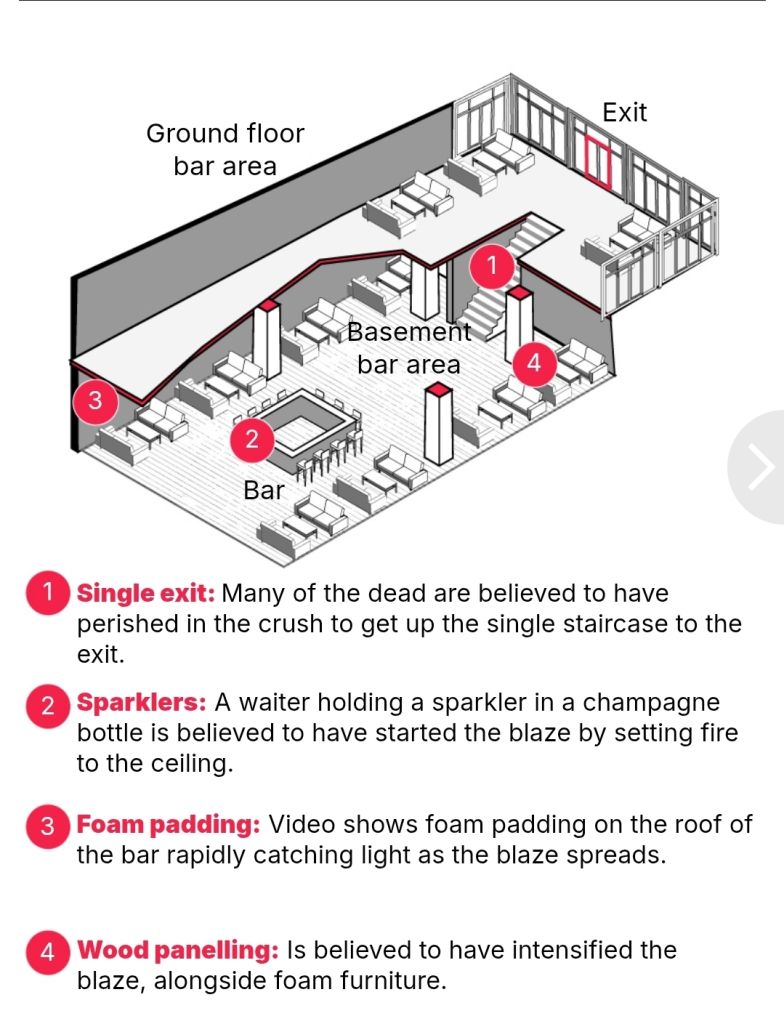 Ground floor bar area

Exit

1

Basement bar area

4

3

2

Bar

1 Single exit: Many of the dead are believed to have perished in the crush to get up the single staircase to the exit.

2 Sparklers: A waiter holding a sparkler in a champagne bottle is believed to have started the blaze by setting fire to the ceiling.

3 Foam padding: Video shows foam padding on the roof of the bar rapidly catching light as the blaze spreads.

4 Wood panelling: Is believed to have intensified the blaze, alongside foam furniture.