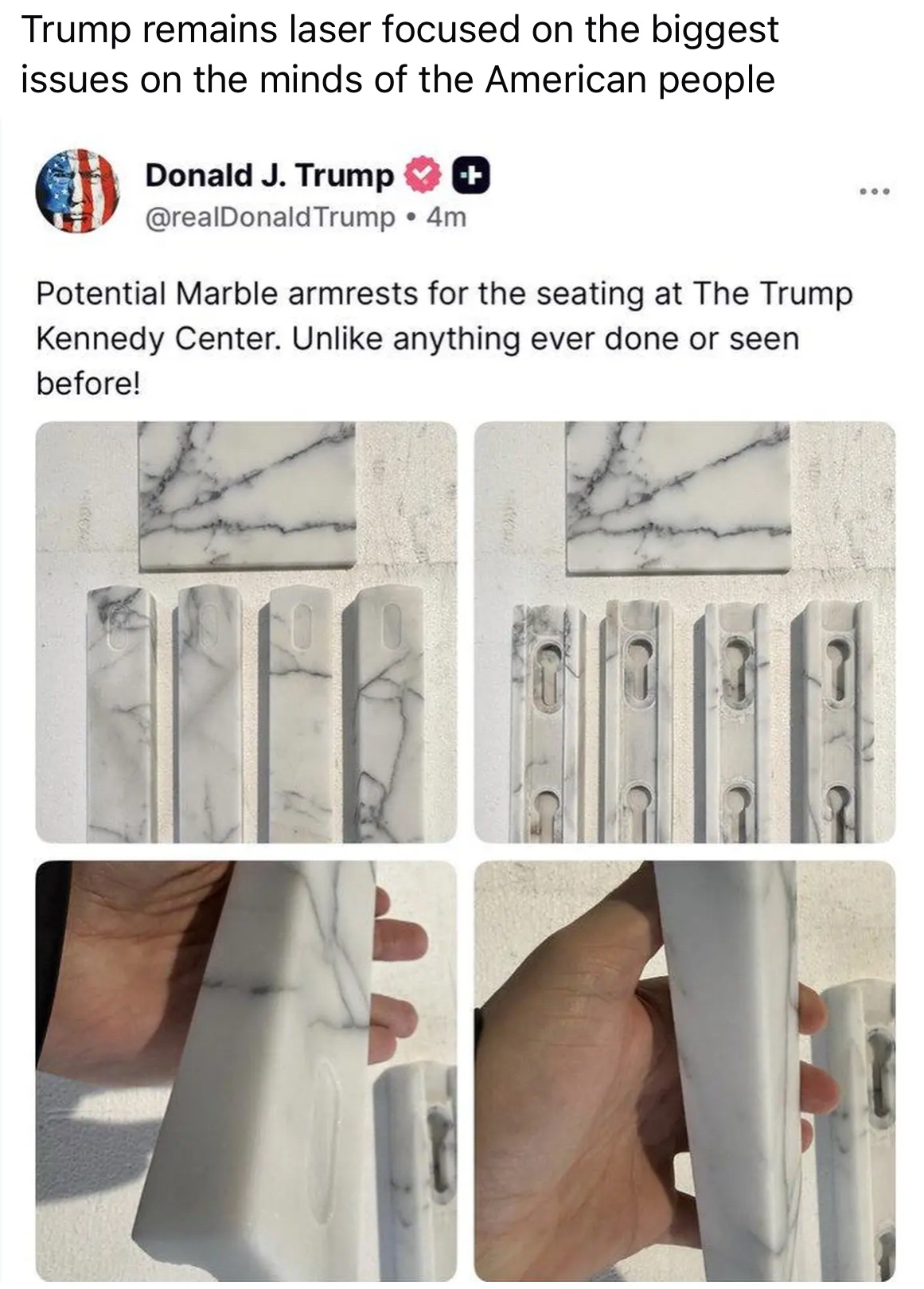 Trump remains laser focused on the biggest issues on the minds of the American people

Donald J. Trump
@realDonaldTrump • 4m

Potential Marble armrests for the seating at The Trump Kennedy Center. Unlike anything ever done or seen before!